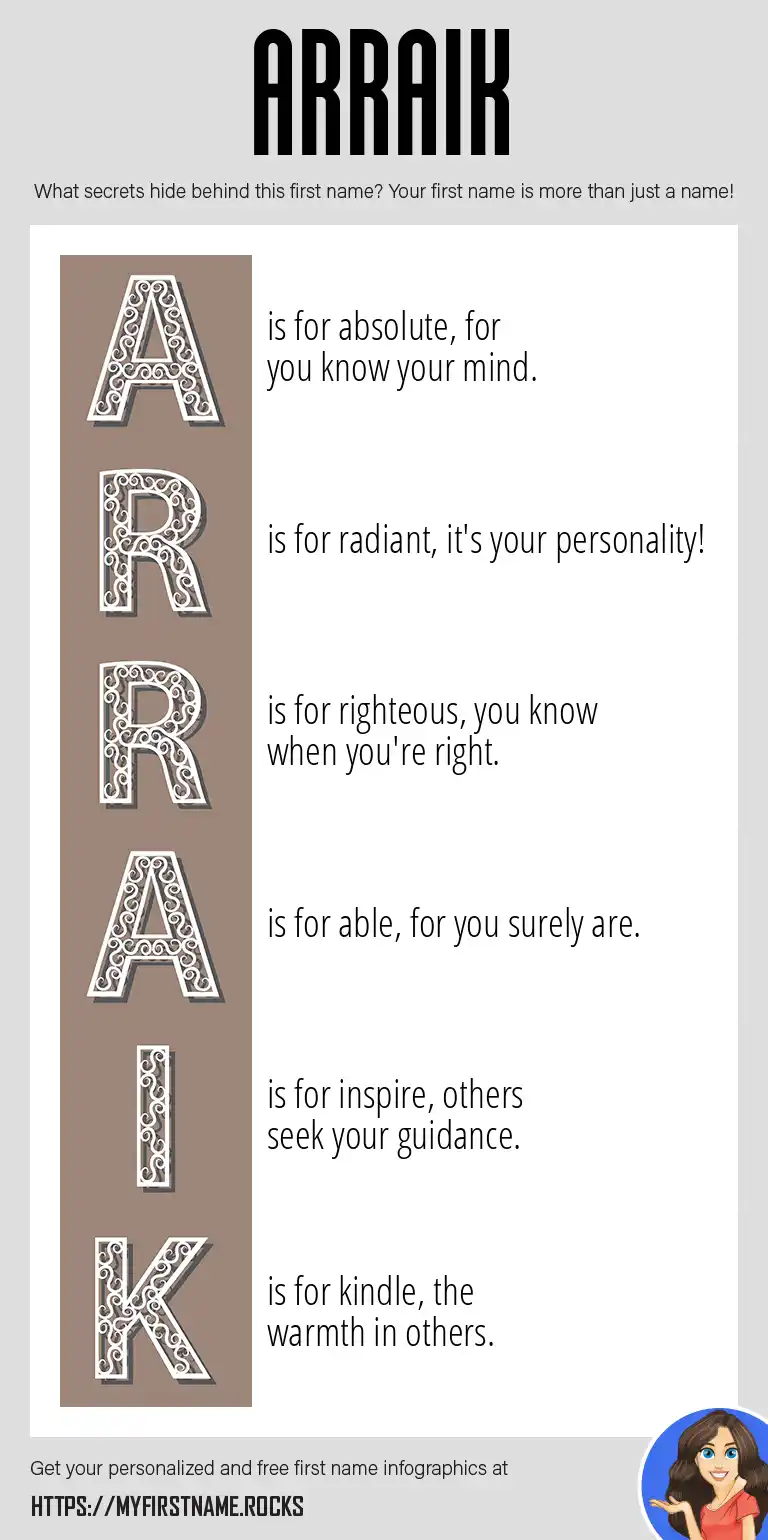 ARRAIK

What secrets hide behind this first name? Your first name is more than just a name!

A is for absolute, for you know your mind.

R is for radiant, it's your personality!

R is for righteous, you know when you're right.

A is for able, for you surely are.

I is for inspire, others seek your guidance.

K is for kindle, the warmth in others.

Get your personalized and free first name infographics at

HTTPS://MYFIRSTNAME.ROCKS