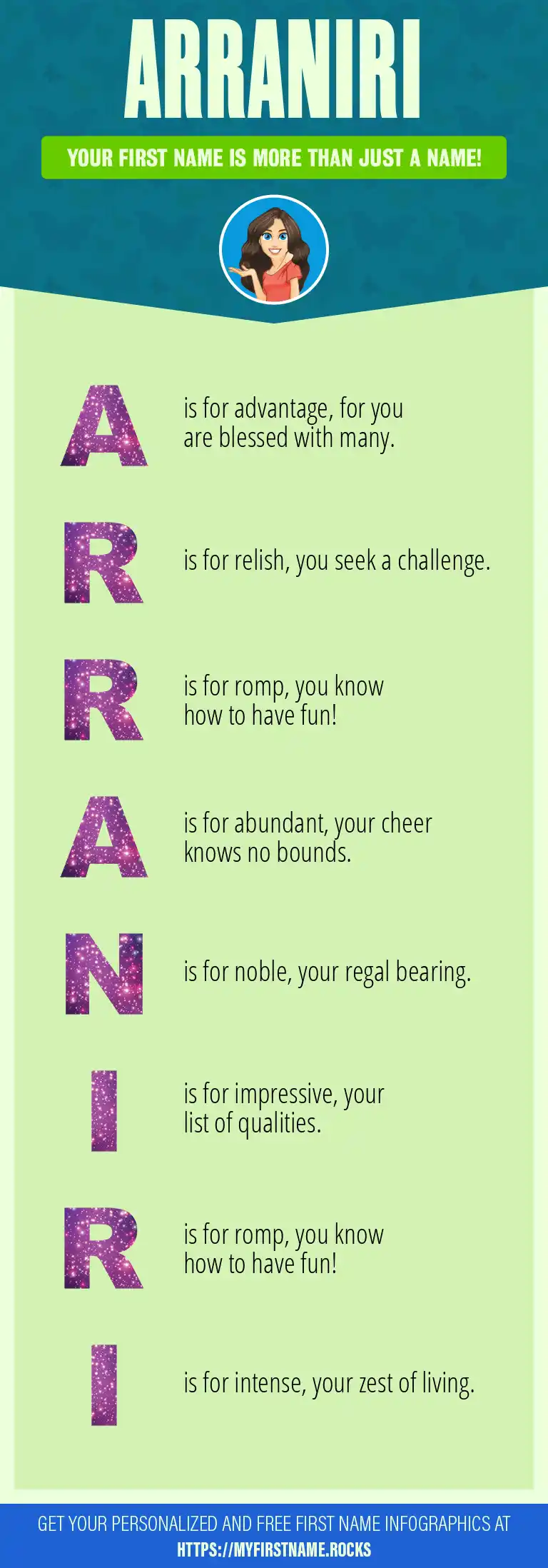 ARRANIRI

YOUR FIRST NAME IS MORE THAN JUST A NAME!

A is for advantage, for you are blessed with many.

R is for relish, you seek a challenge.

R is for romp, you know how to have fun!

A is for abundant, your cheer knows no bounds.

N is for noble, your regal bearing.

I is for impressive, your list of qualities.

R is for romp, you know how to have fun!

I is for intense, your zest of living.

GET YOUR PERSONALIZED AND FREE FIRST NAME INFOGRAPHICS AT HTTPS://MYFIRSTNAME.ROCKS