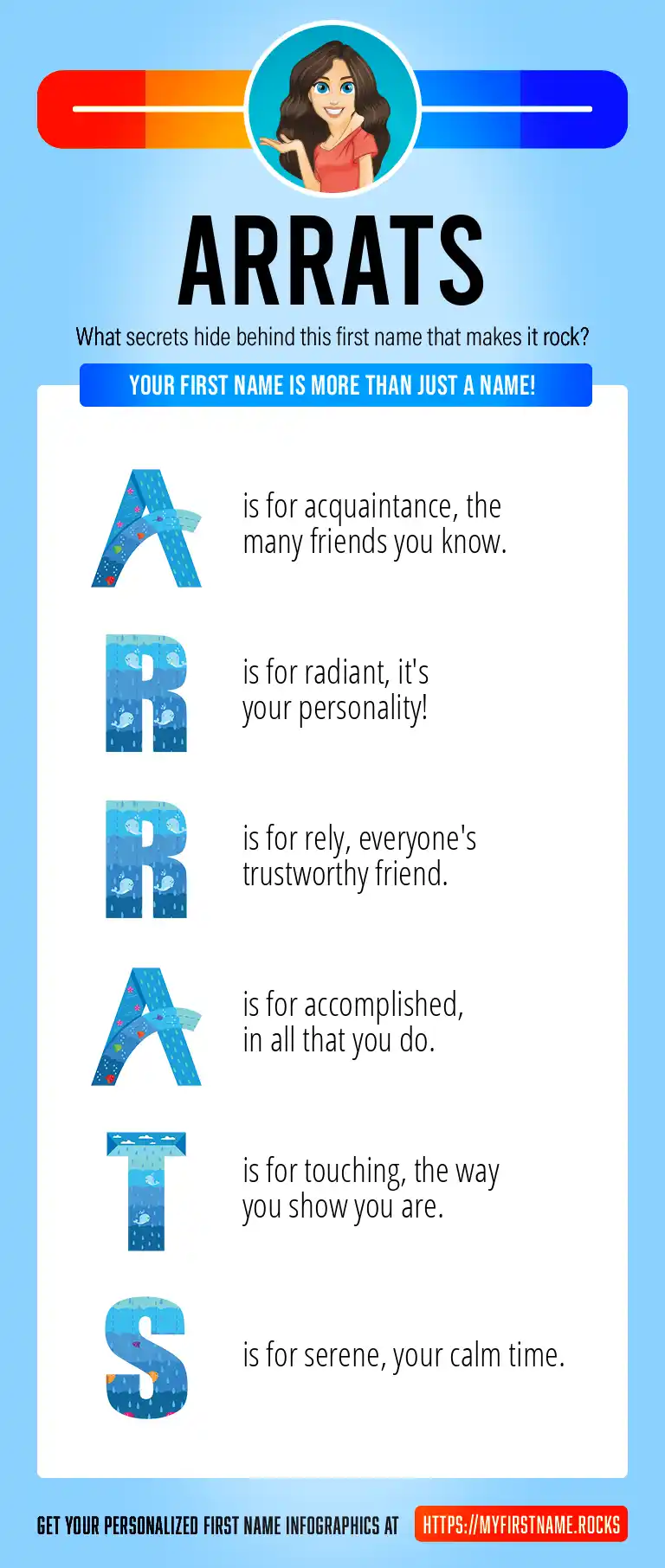 ARRATS

What secrets hide behind this first name that makes it rock?

YOUR FIRST NAME IS MORE THAN JUST A NAME!

A is for acquaintance, the many friends you know.

R is for radiant, it's your personality!

R is for rely, everyone's trustworthy friend.

A is for accomplished, in all that you do.

T is for touching, the way you show you are.

S is for serene, your calm time.

GET YOUR PERSONALIZED FIRST NAME INFOGRAPHICS AT HTTPS://MYFIRSTNAME.ROCKS