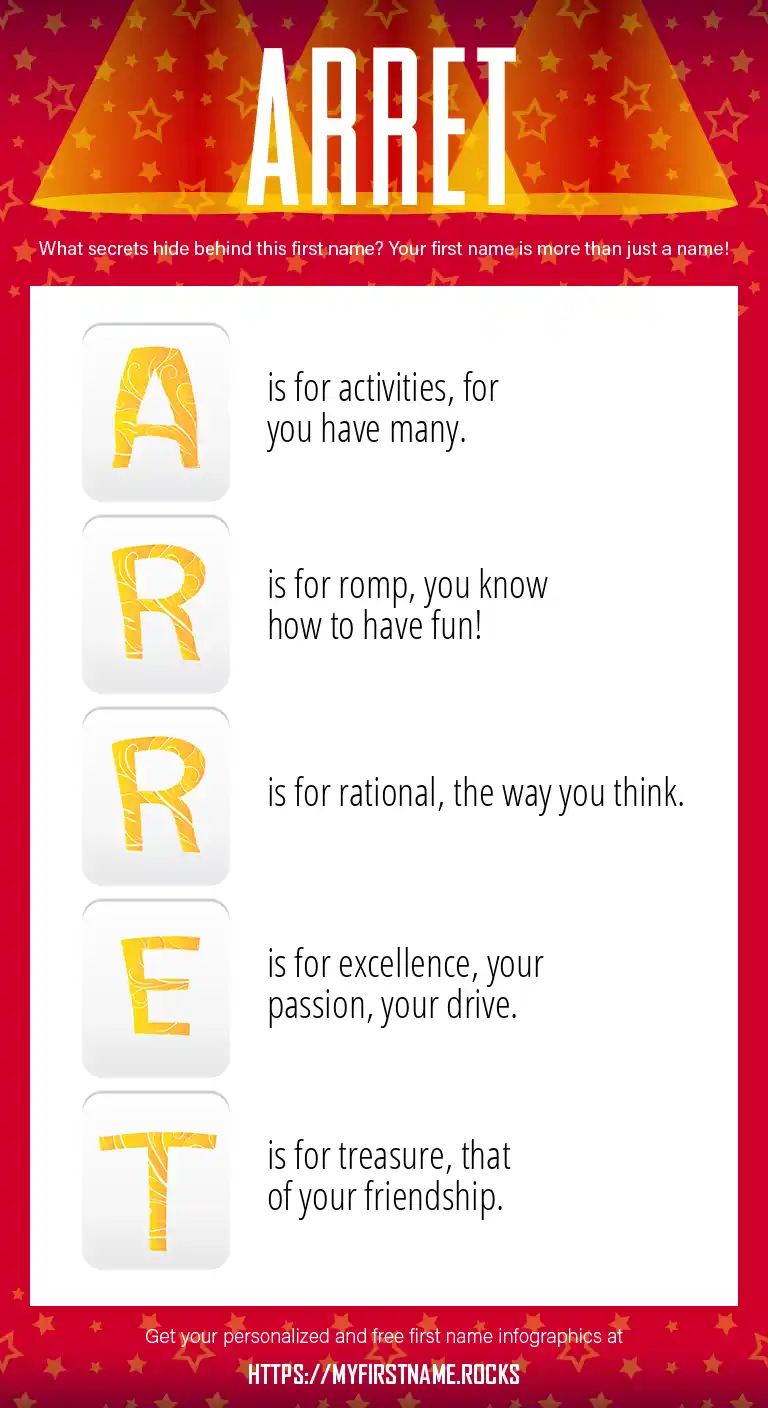 ARRET

What secrets hide behind this first name? Your first name is more than just a name!

A is for activities, for you have many.

R is for romp, you know how to have fun!

R is for rational, the way you think.

E is for excellence, your passion, your drive.

T is for treasure, that of your friendship.

Get your personalized and free first name infographics at

HTTPS://MYFIRSTNAME.ROCKS