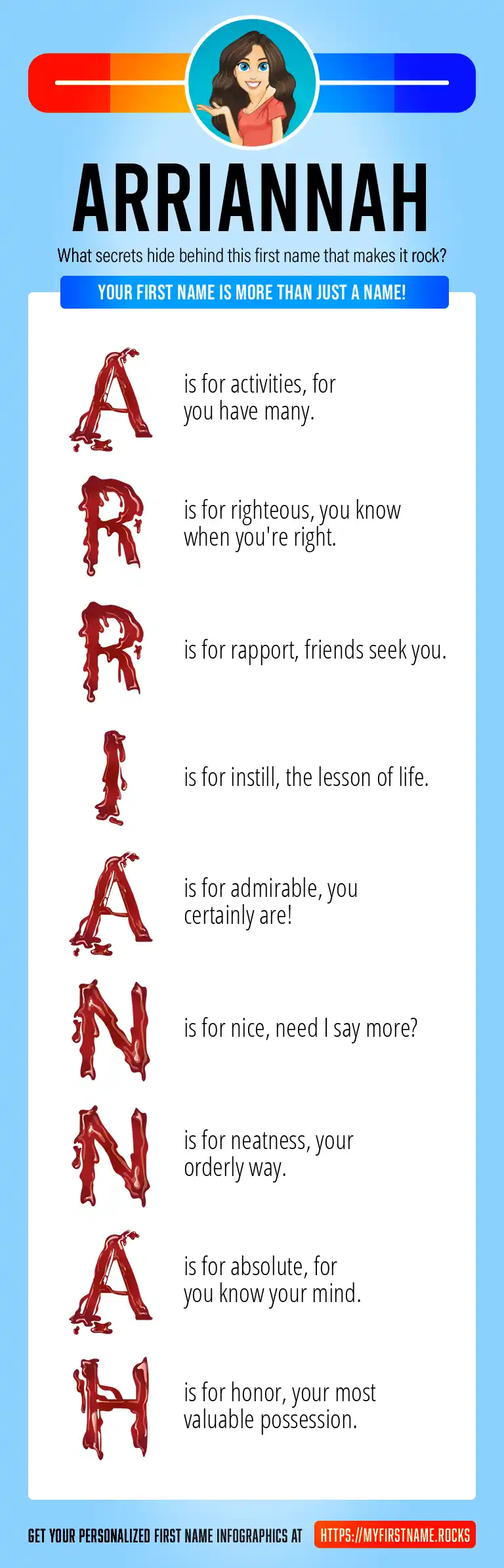 ARRIANNAH

What secrets hide behind this first name that makes it rock?

YOUR FIRST NAME IS MORE THAN JUST A NAME!

A is for activities, for you have many.

R is for righteous, you know when you're right.

R is for rapport, friends seek you.

I is for instill, the lesson of life.

A is for admirable, you certainly are!

N is for nice, need I say more?

N is for neatness, your orderly way.

A is for absolute, for you know your mind.

H is for honor, your most valuable possession.

GET YOUR PERSONALIZED FIRST NAME INFOGRAPHICS AT HTTPS://MYFIRSTNAME.ROCKS