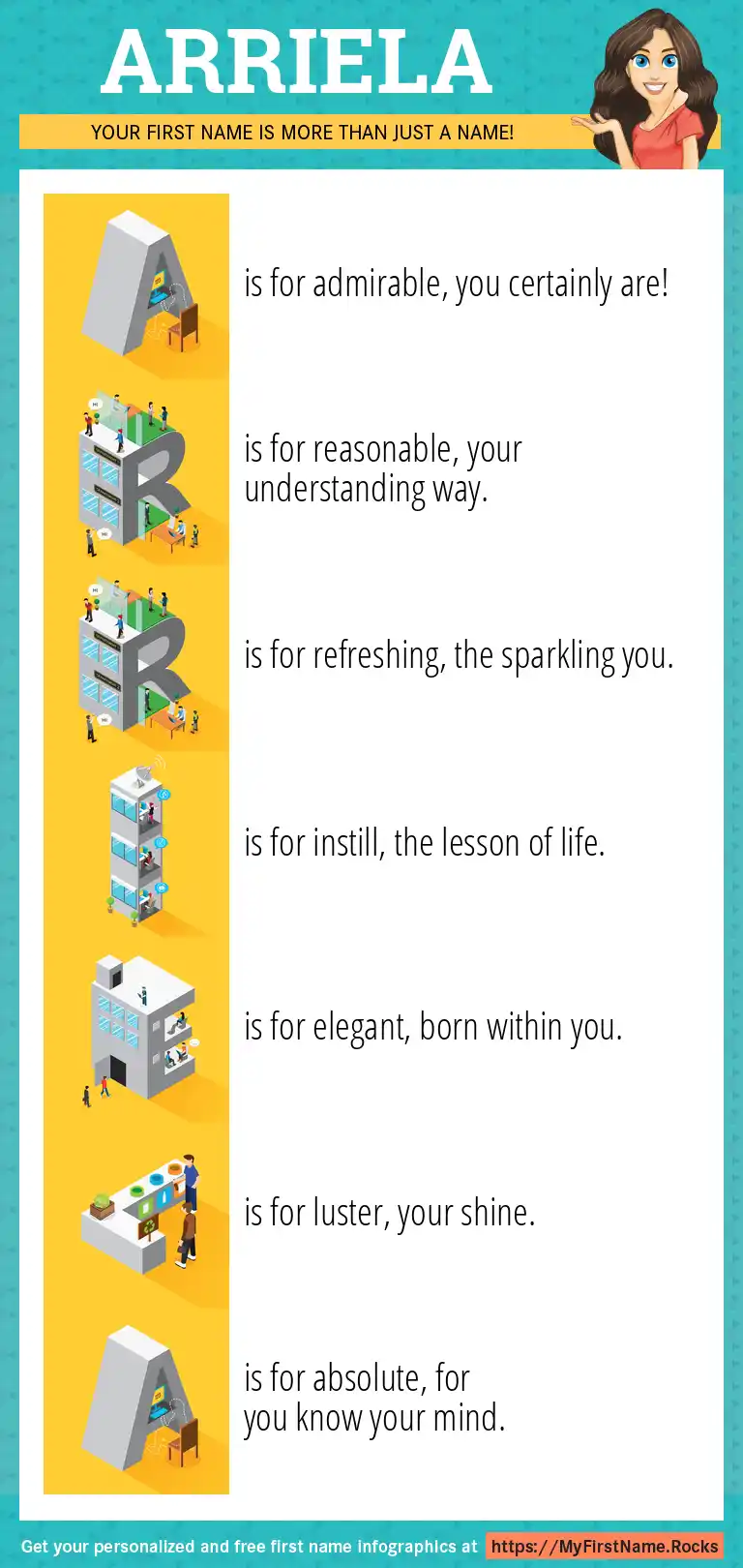 ARRIELA

YOUR FIRST NAME IS MORE THAN JUST A NAME!

A is for admirable, you certainly are!

R is for reasonable, your understanding way.

R is for refreshing, the sparkling you.

I is for instill, the lesson of life.

E is for elegant, born within you.

L is for luster, your shine.

A is for absolute, for you know your mind.

Get your personalized and free first name infographics at https://MyFirstName.Rocks