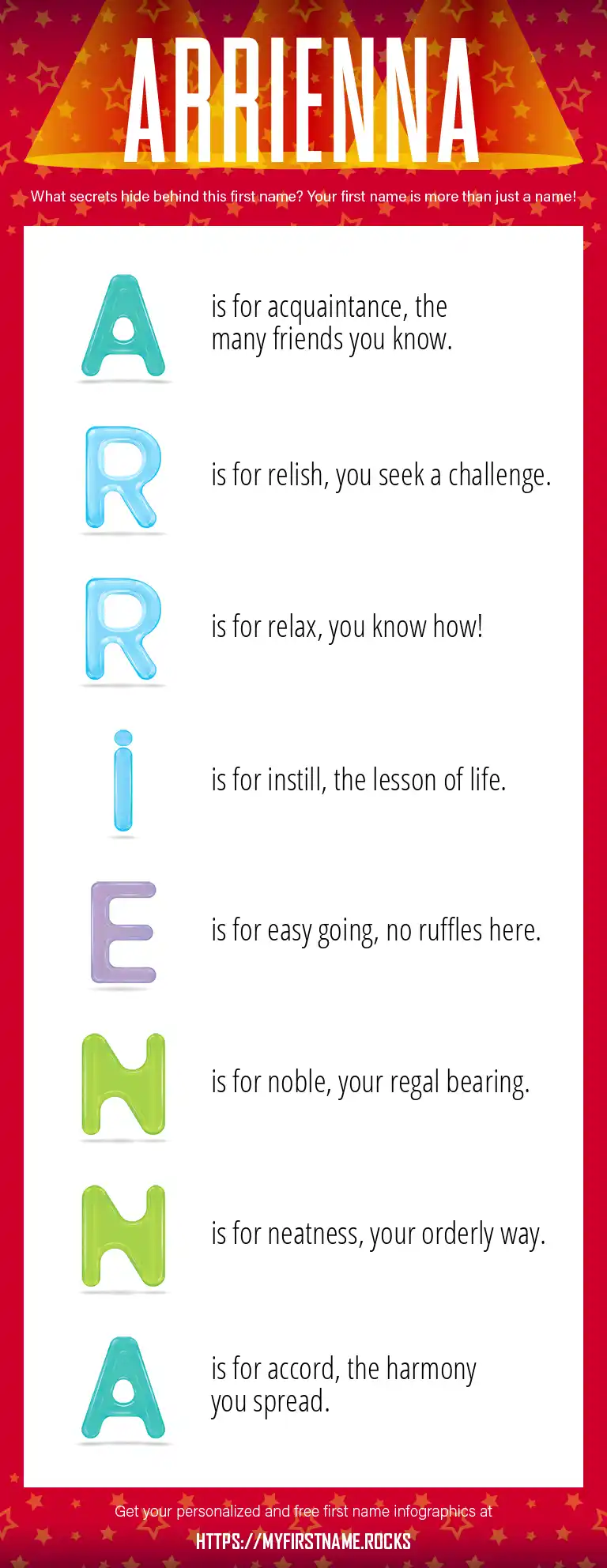 ARRIENNA

What secrets hide behind this first name? Your first name is more than just a name!

A is for acquaintance, the many friends you know.

R is for relish, you seek a challenge.

R is for relax, you know how!

i is for instill, the lesson of life.

E is for easy going, no ruffles here.

N is for noble, your regal bearing.

N is for neatness, your orderly way.

A is for accord, the harmony you spread.

Get your personalized and free first name infographics at

HTTPS://MYFIRSTNAME.ROCKS