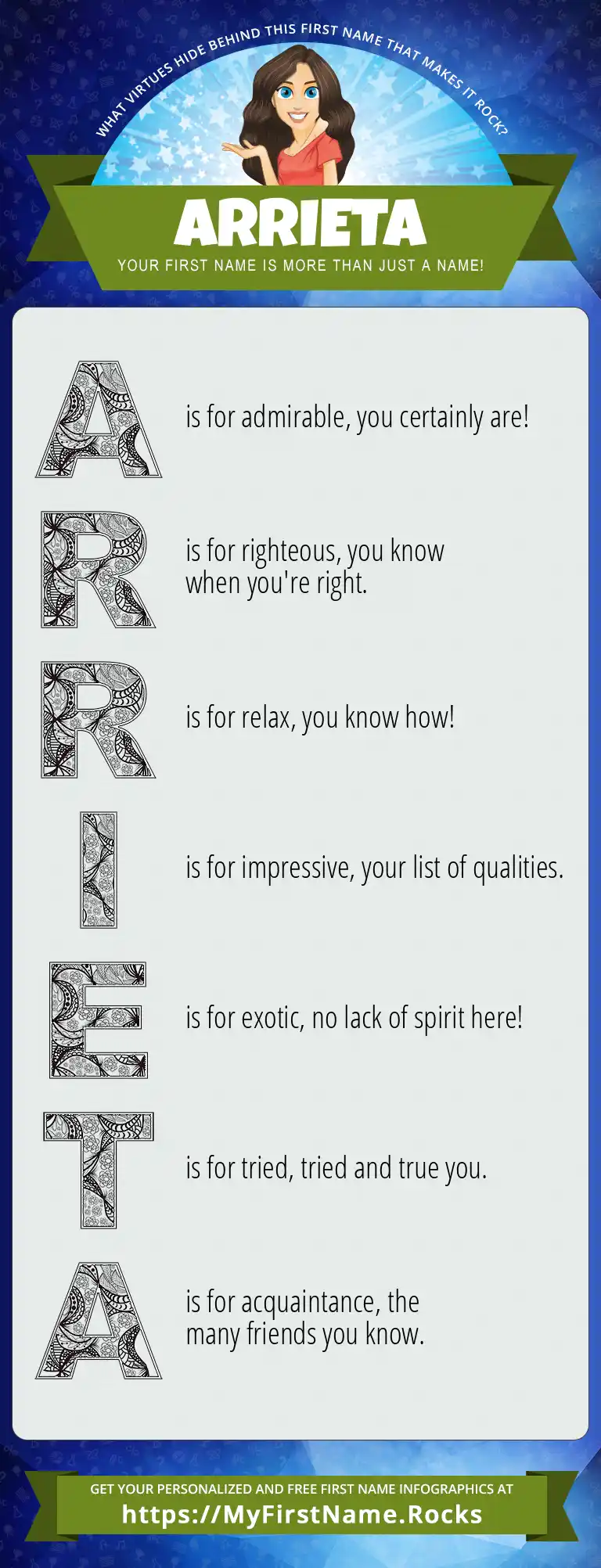 WHAT VIRTUES HIDE BEHIND THIS FIRST NAME THAT MAKES IT ROCK?

ARRIETA

YOUR FIRST NAME IS MORE THAN JUST A NAME!

A is for admirable, you certainly are!

R is for righteous, you know when you're right.

R is for relax, you know how!

I is for impressive, your list of qualities.

E is for exotic, no lack of spirit here!

T is for tried, tried and true you.

A is for acquaintance, the many friends you know.

GET YOUR PERSONALIZED AND FREE FIRST NAME INFOGRAPHICS AT
https://MyFirstName.Rocks