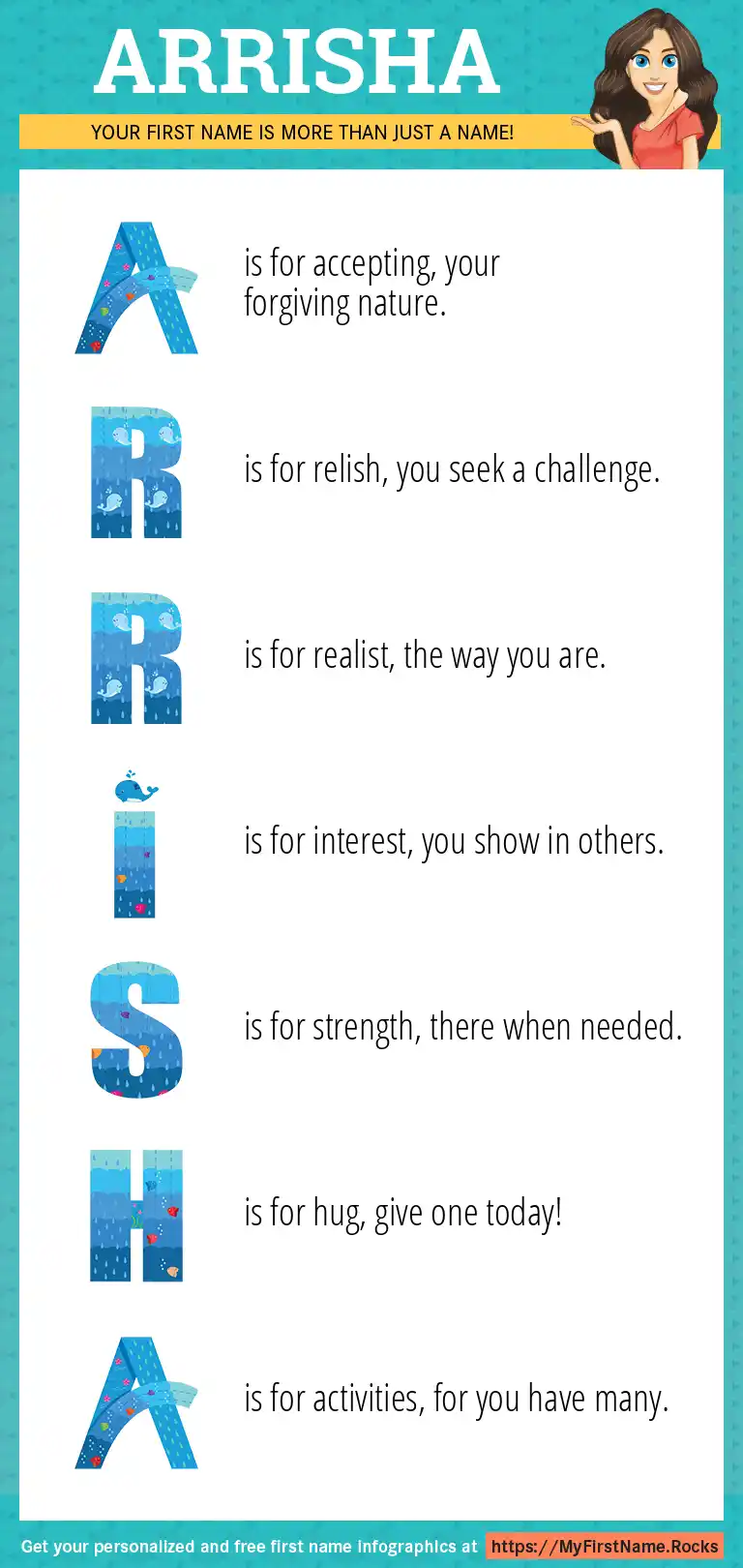 ARRISHA

YOUR FIRST NAME IS MORE THAN JUST A NAME!

A is for accepting, your forgiving nature.

R is for relish, you seek a challenge.

R is for realist, the way you are.

I is for interest, you show in others.

S is for strength, there when needed.

H is for hug, give one today!

A is for activities, for you have many.

Get your personalized and free first name infographics at https://MyFirstName.Rocks