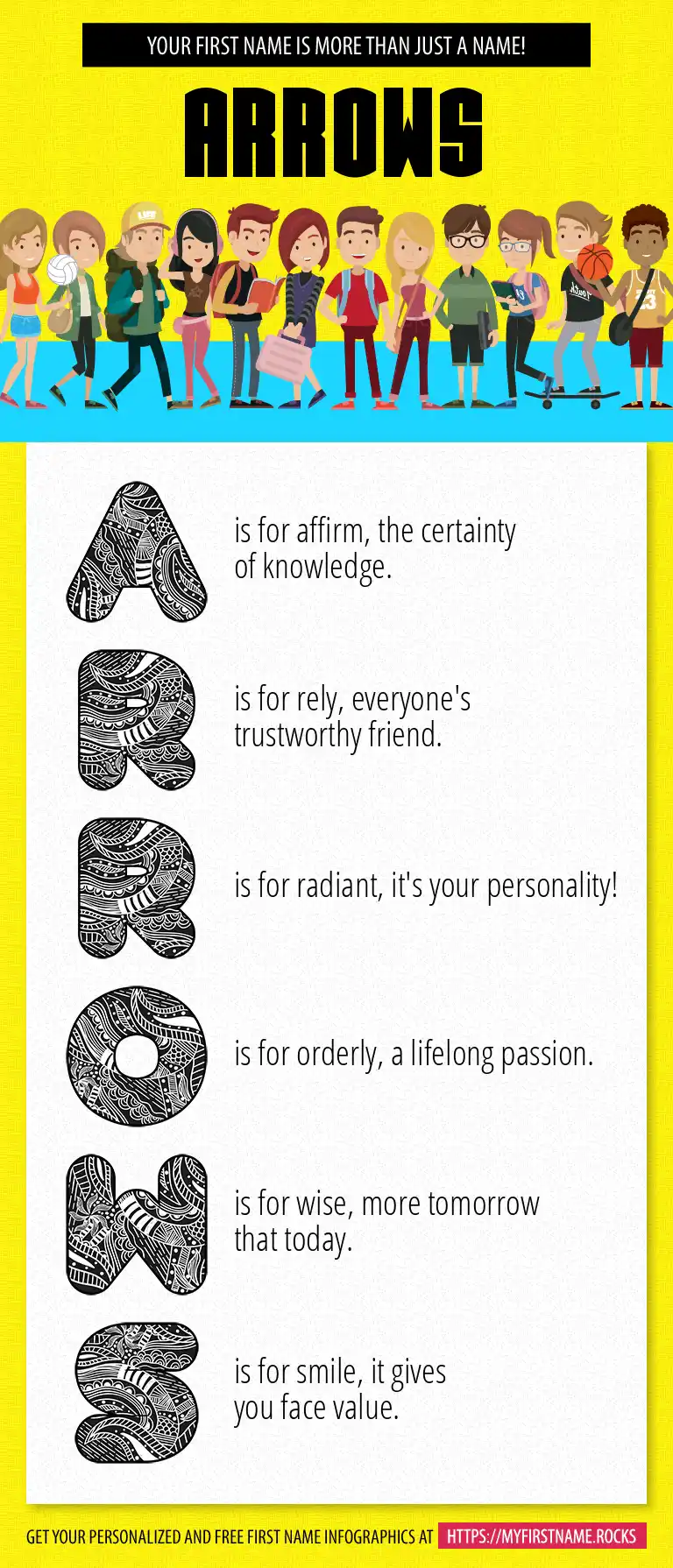 YOUR FIRST NAME IS MORE THAN JUST A NAME!

ARROWS

A is for affirm, the certainty of knowledge.

R is for rely, everyone's trustworthy friend.

R is for radiant, it's your personality!

O is for orderly, a lifelong passion.

W is for wise, more tomorrow that today.

S is for smile, it gives you face value.

GET YOUR PERSONALIZED AND FREE FIRST NAME INFOGRAPHICS AT HTTPS://MYFIRSTNAME.ROCKS