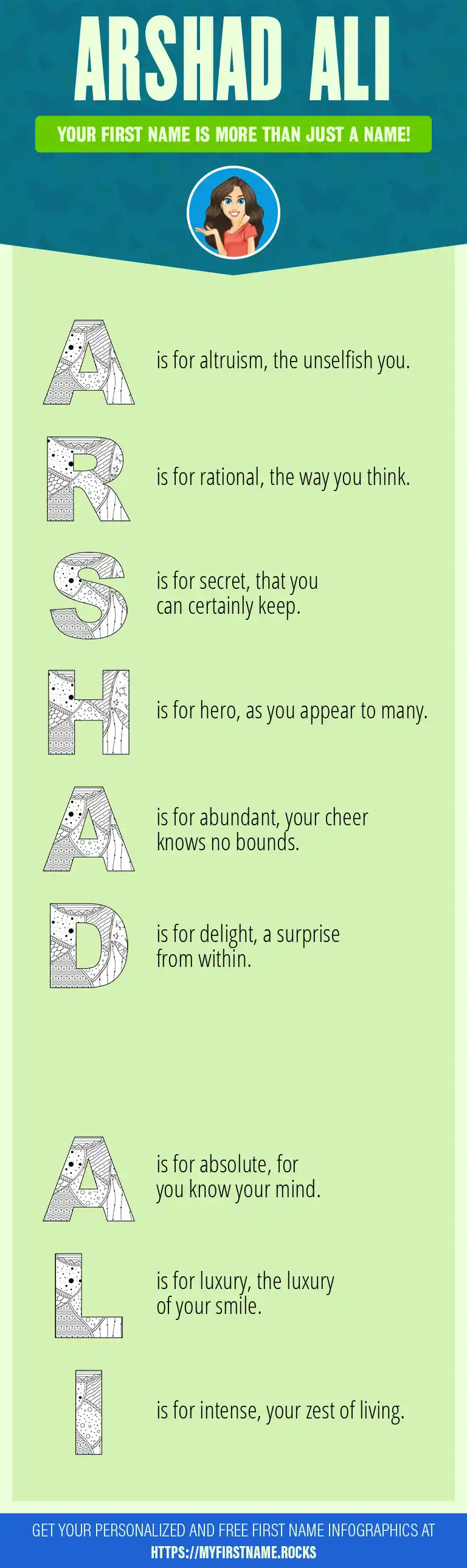 ARSHAD ALI

YOUR FIRST NAME IS MORE THAN JUST A NAME!

A is for altruism, the unselfish you.

R is for rational, the way you think.

S is for secret, that you can certainly keep.

H is for hero, as you appear to many.

A is for abundant, your cheer knows no bounds.

D is for delight, a surprise from within.

A is for absolute, for you know your mind.

L is for luxury, the luxury of your smile.

I is for intense, your zest of living.

GET YOUR PERSONALIZED AND FREE FIRST NAME INFOGRAPHICS AT HTTPS://MYFIRSTNAME.ROCKS