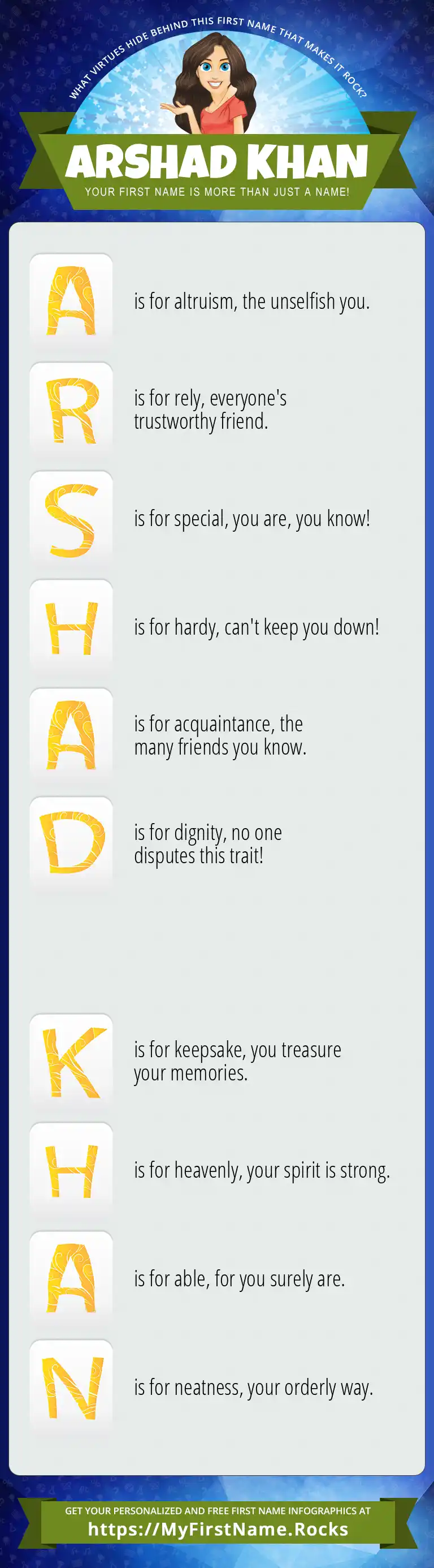 WHAT VIRTUES HIDE BEHIND THIS FIRST NAME THAT MAKES IT ROCK?

ARSHAD KHAN

YOUR FIRST NAME IS MORE THAN JUST A NAME!

A is for altruism, the unselfish you.

R is for rely, everyone's trustworthy friend.

S is for special, you are, you know!

H is for hardy, can't keep you down!

A is for acquaintance, the many friends you know.

D is for dignity, no one disputes this trait!

K is for keepsake, you treasure your memories.

H is for heavenly, your spirit is strong.

A is for able, for you surely are.

N is for neatness, your orderly way.

GET YOUR PERSONALIZED AND FREE FIRST NAME INFOGRAPHICS AT

https://MyFirstName.Rocks