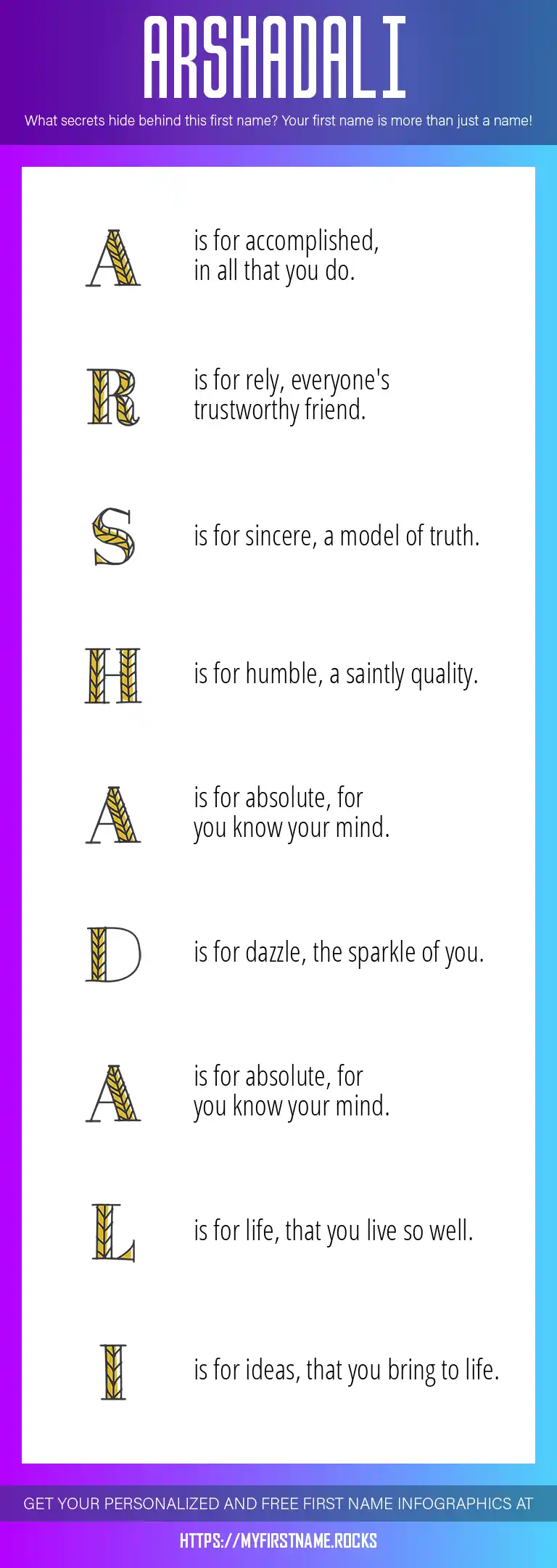 ARSHADALI

What secrets hide behind this first name? Your first name is more than just a name!

A is for accomplished, in all that you do.

R is for rely, everyone's trustworthy friend.

S is for sincere, a model of truth.

H is for humble, a saintly quality.

A is for absolute, for you know your mind.

D is for dazzle, the sparkle of you.

A is for absolute, for you know your mind.

L is for life, that you live so well.

I is for ideas, that you bring to life.

GET YOUR PERSONALIZED AND FREE FIRST NAME INFOGRAPHICS AT

HTTPS://MYFIRSTNAME.ROCKS