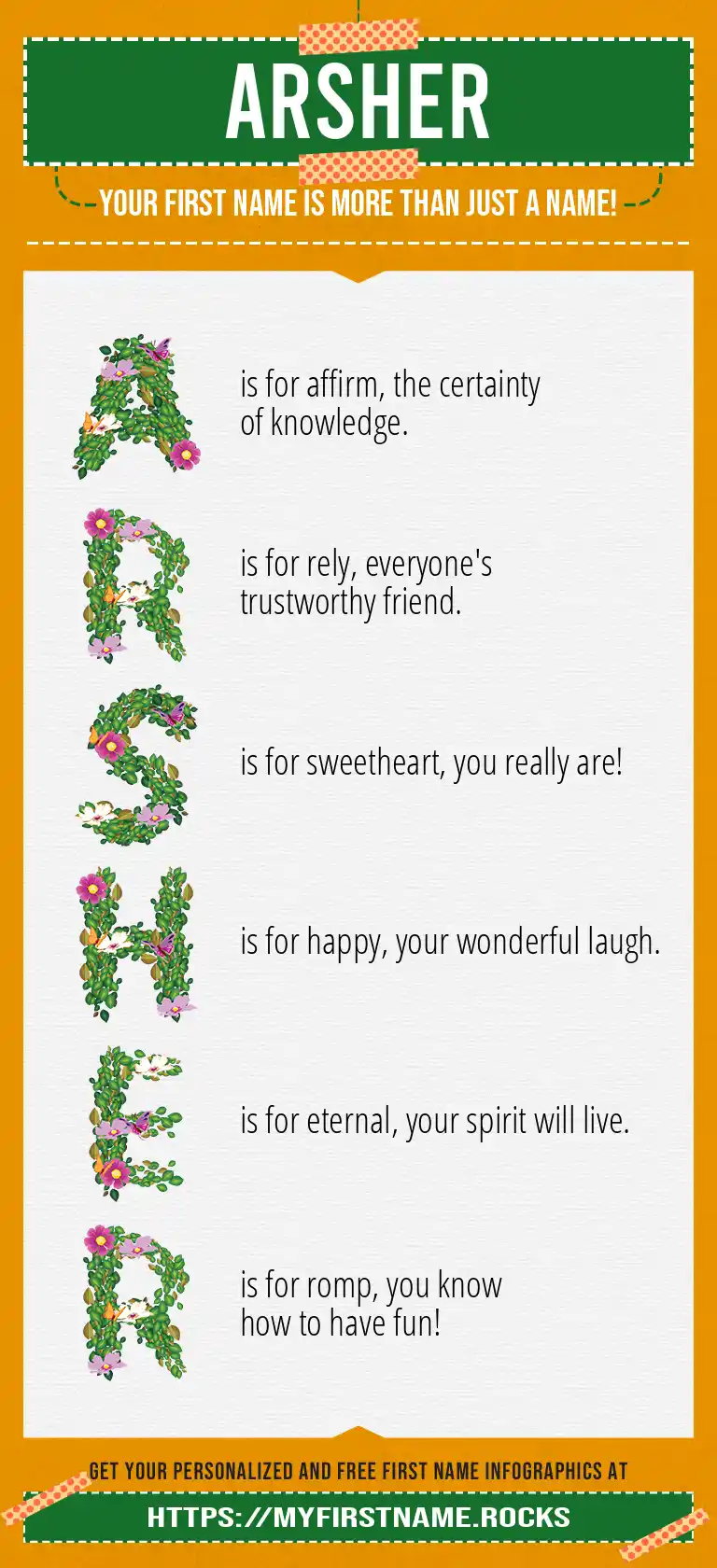 ARSHER

YOUR FIRST NAME IS MORE THAN JUST A NAME!

A is for affirm, the certainty of knowledge.

R is for rely, everyone's trustworthy friend.

S is for sweetheart, you really are!

H is for happy, your wonderful laugh.

E is for eternal, your spirit will live.

R is for romp, you know how to have fun!

GET YOUR PERSONALIZED AND FREE FIRST NAME INFOGRAPHICS AT

HTTPS://MYFIRSTNAME.ROCKS