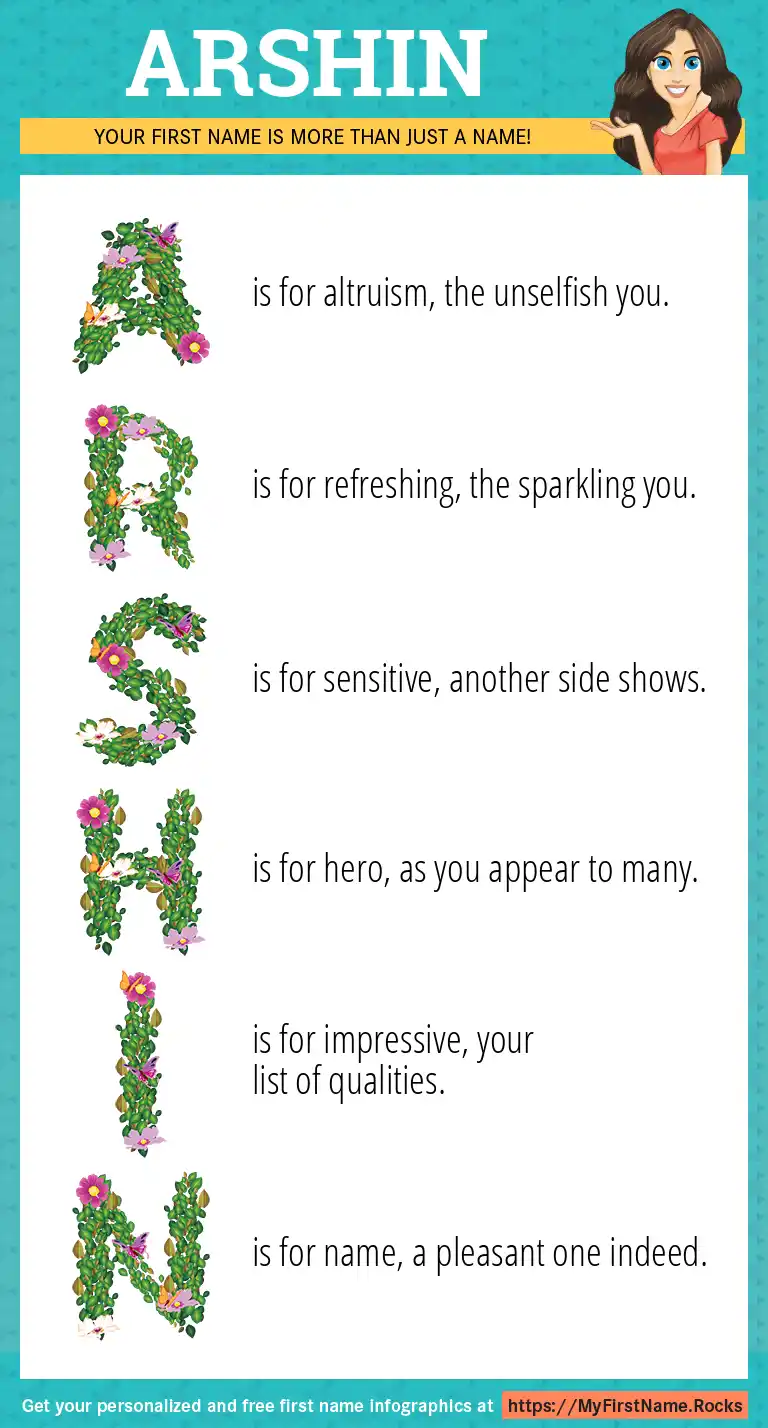 ARSHIN

YOUR FIRST NAME IS MORE THAN JUST A NAME!

A is for altruism, the unselfish you.

R is for refreshing, the sparkling you.

S is for sensitive, another side shows.

H is for hero, as you appear to many.

I is for impressive, your list of qualities.

N is for name, a pleasant one indeed.

Get your personalized and free first name infographics at https://MyFirstName.Rocks