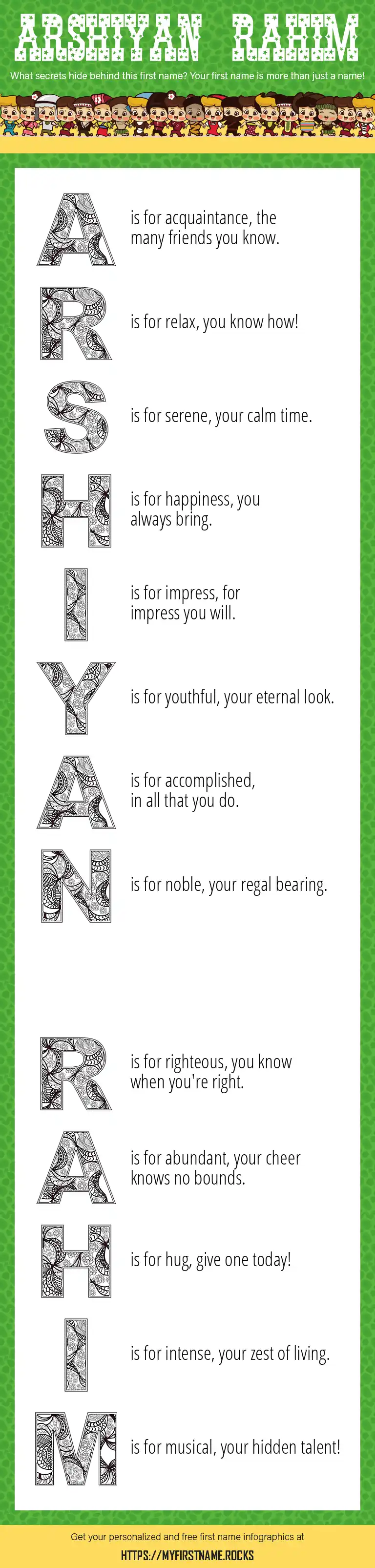 ARSHIYAN RAHIM

What secrets hide behind this first name? Your first name is more than just a name!

A is for acquaintance, the many friends you know.

R is for relax, you know how!

S is for serene, your calm time.

H is for happiness, you always bring.

I is for impress, for impress you will.

Y is for youthful, your eternal look.

A is for accomplished, in all that you do.

N is for noble, your regal bearing.

R is for righteous, you know when you're right.

A is for abundant, your cheer knows no bounds.

H is for hug, give one today!

I is for intense, your zest of living.

M is for musical, your hidden talent!

Get your personalized and free first name infographics at

HTTPS://MYFIRSTNAME.ROCKS