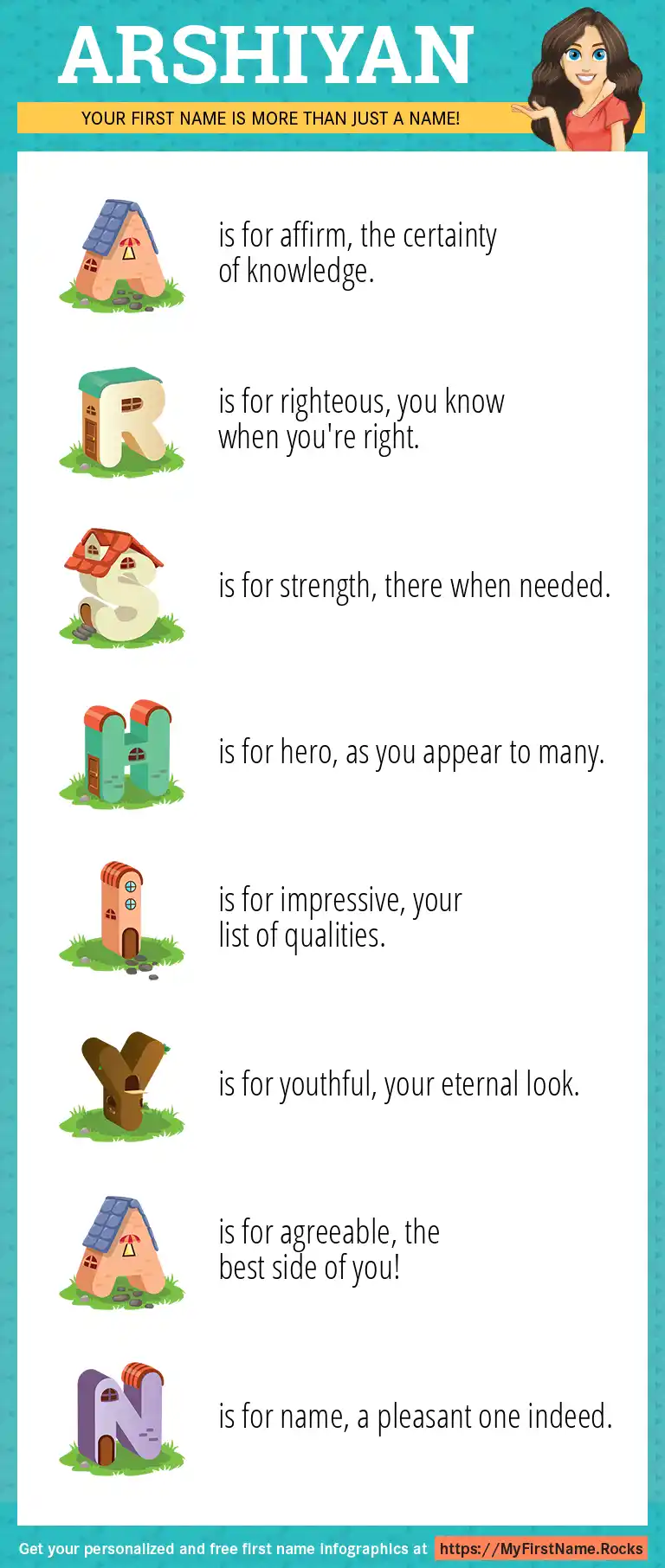 ARSHIYAN

YOUR FIRST NAME IS MORE THAN JUST A NAME!

A is for affirm, the certainty of knowledge.

R is for righteous, you know when you're right.

S is for strength, there when needed.

H is for hero, as you appear to many.

I is for impressive, your list of qualities.

Y is for youthful, your eternal look.

A is for agreeable, the best side of you!

N is for name, a pleasant one indeed.

Get your personalized and free first name infographics at https://MyFirstName.Rocks