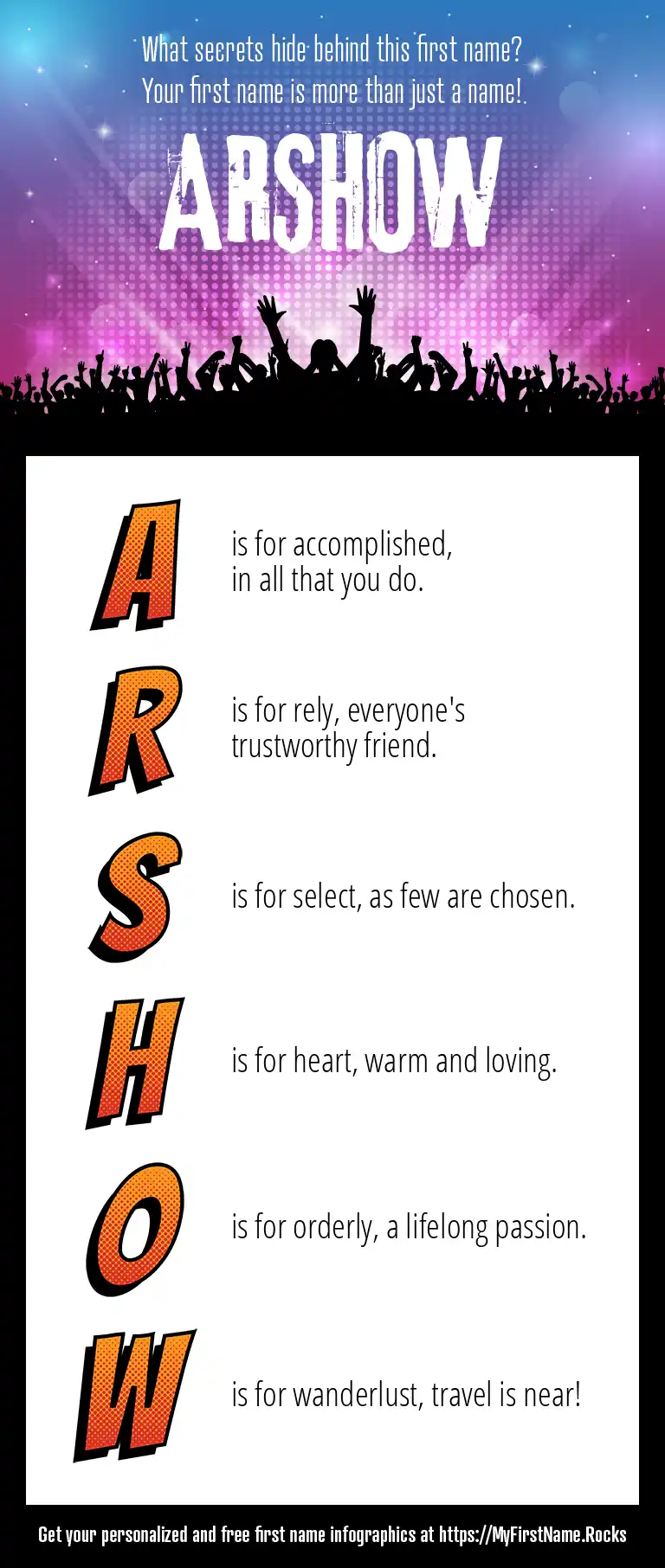 What secrets hide behind this first name?
Your first name is more than just a name!

ARSHOW

A is for accomplished, in all that you do.

R is for rely, everyone's trustworthy friend.

S is for select, as few are chosen.

H is for heart, warm and loving.

O is for orderly, a lifelong passion.

W is for wanderlust, travel is near!

Get your personalized and free first name infographics at https://MyFirstName.Rocks