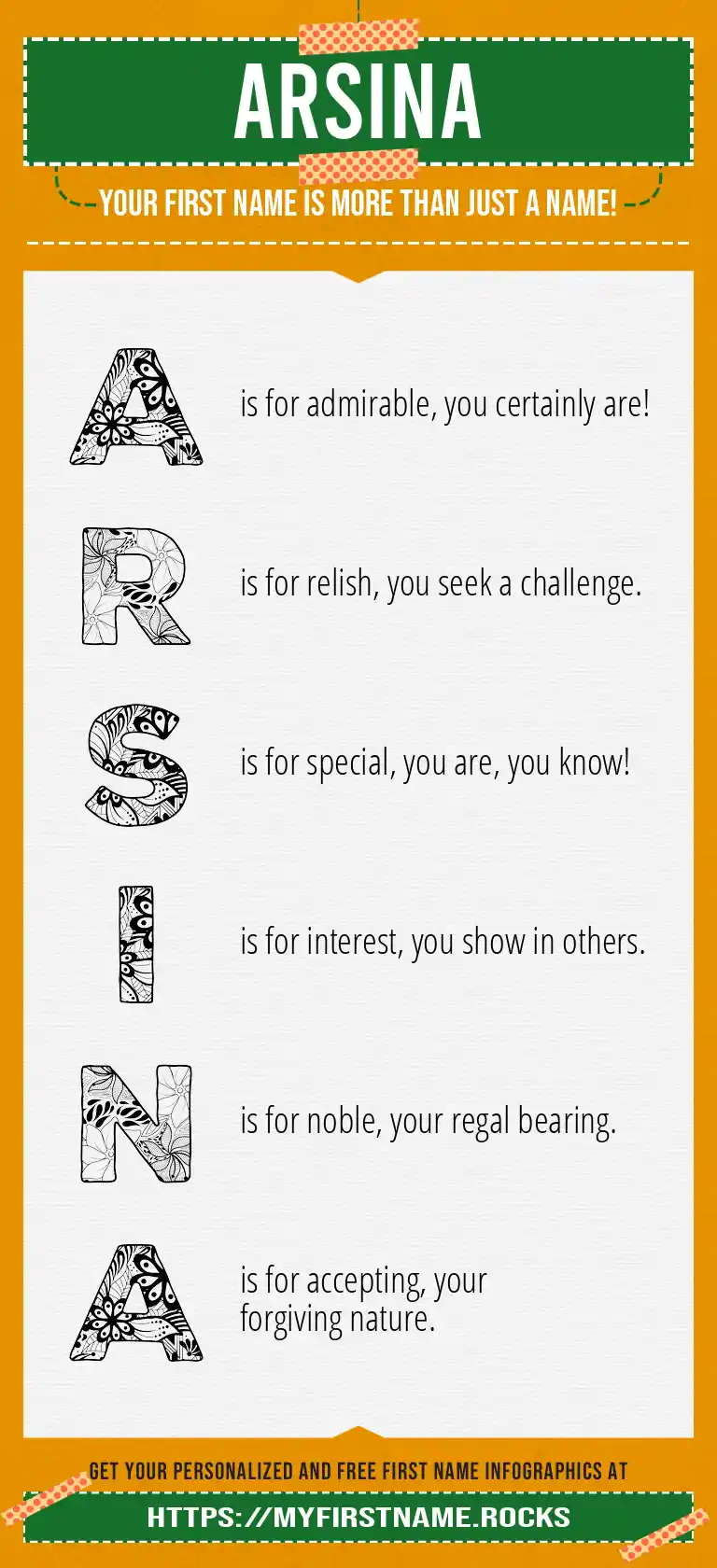 ARSINA

YOUR FIRST NAME IS MORE THAN JUST A NAME!

A is for admirable, you certainly are!

R is for relish, you seek a challenge.

S is for special, you are, you know!

I is for interest, you show in others.

N is for noble, your regal bearing.

A is for accepting, your forgiving nature.

GET YOUR PERSONALIZED AND FREE FIRST NAME INFOGRAPHICS AT

HTTPS://MYFIRSTNAME.ROCKS