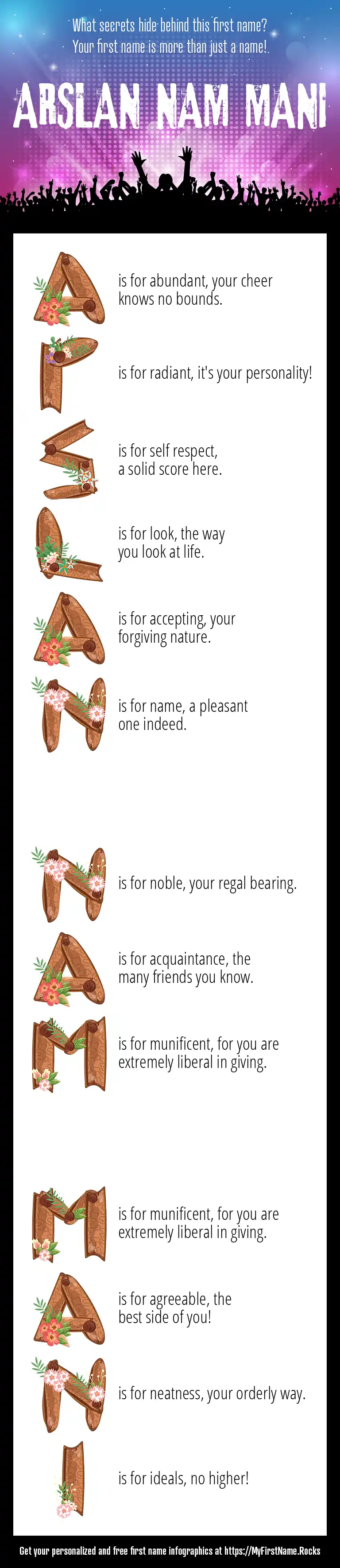 What secrets hide behind this first name?
Your first name is more than just a name!.

ARSLAN NAM MANI

A is for abundant, your cheer knows no bounds.

R is for radiant, it's your personality!

S is for self respect, a solid score here.

L is for look, the way you look at life.

A is for accepting, your forgiving nature.

N is for name, a pleasant one indeed.

N is for noble, your regal bearing.

A is for acquaintance, the many friends you know.

M is for munificent, for you are extremely liberal in giving.

M is for munificent, for you are extremely liberal in giving.

A is for agreeable, the best side of you!

N is for neatness, your orderly way.

I is for ideals, no higher!

Get your personalized and free first name infographics at https://MyFirstName.Rocks