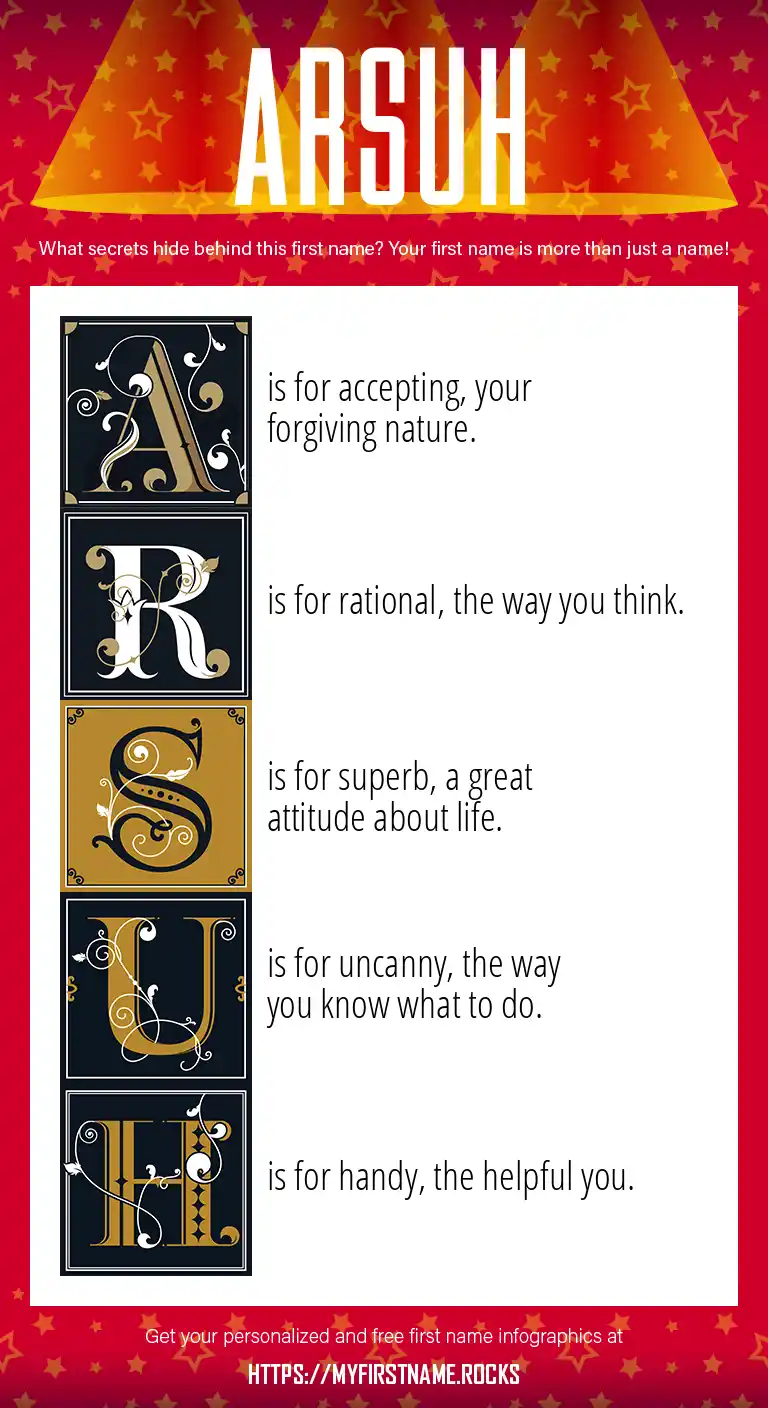 ARSUH

What secrets hide behind this first name? Your first name is more than just a name!

A is for accepting, your forgiving nature.

R is for rational, the way you think.

S is for superb, a great attitude about life.

U is for uncanny, the way you know what to do.

H is for handy, the helpful you.

Get your personalized and free first name infographics at

HTTPS://MYFIRSTNAME.ROCKS