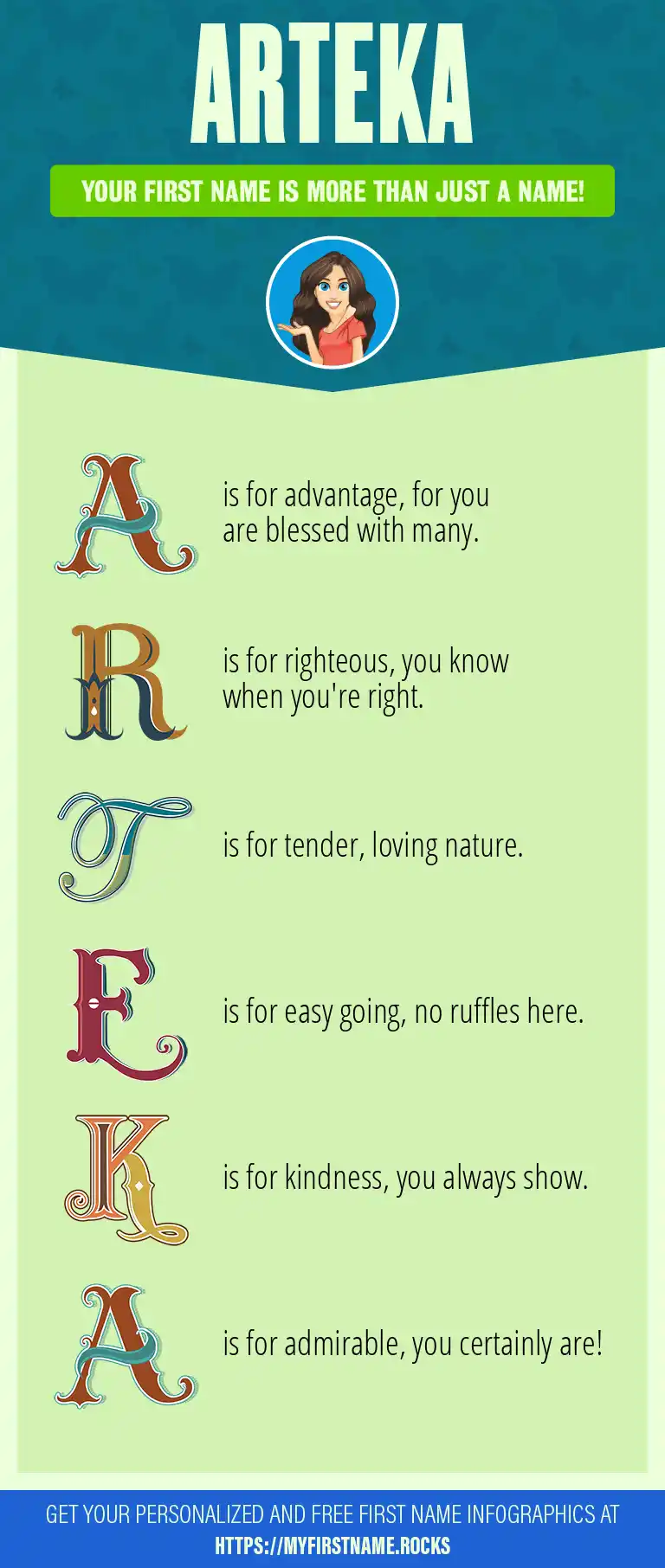 ARTEKA

YOUR FIRST NAME IS MORE THAN JUST A NAME!

A is for advantage, for you are blessed with many.

R is for righteous, you know when you're right.

T is for tender, loving nature.

E is for easy going, no ruffles here.

K is for kindness, you always show.

A is for admirable, you certainly are!

GET YOUR PERSONALIZED AND FREE FIRST NAME INFOGRAPHICS AT
HTTPS://MYFIRSTNAME.ROCKS