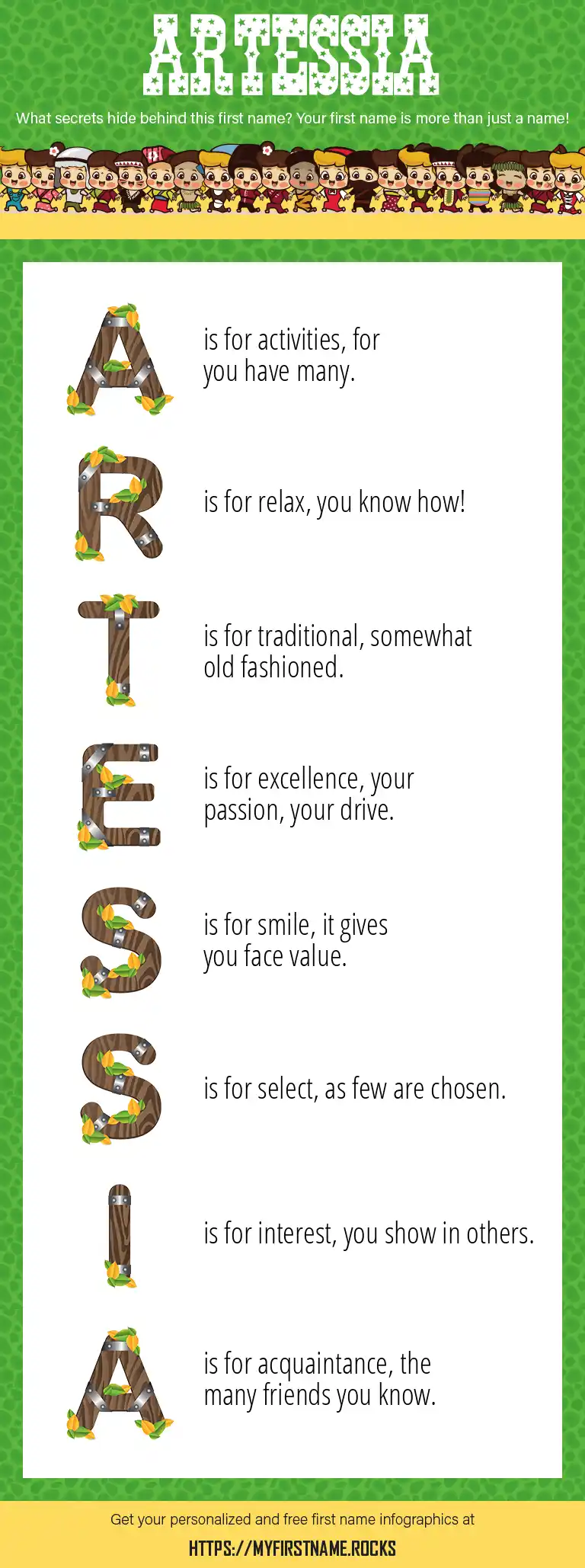 ARTESSIA

What secrets hide behind this first name? Your first name is more than just a name!

A is for activities, for you have many.

R is for relax, you know how!

T is for traditional, somewhat old fashioned.

E is for excellence, your passion, your drive.

S is for smile, it gives you face value.

S is for select, as few are chosen.

I is for interest, you show in others.

A is for acquaintance, the many friends you know.

Get your personalized and free first name infographics at

HTTPS://MYFIRSTNAME.ROCKS