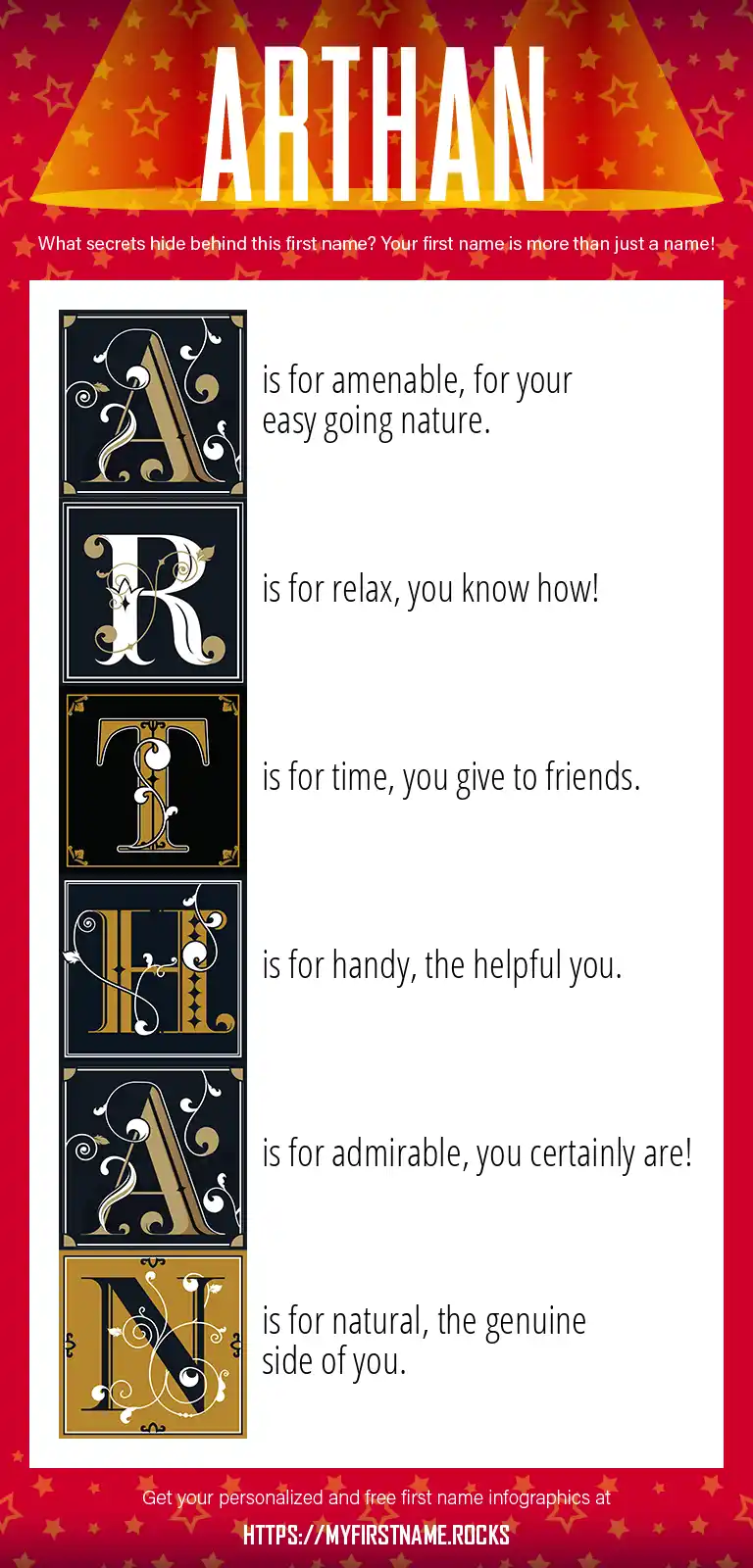 ARTHAN

What secrets hide behind this first name? Your first name is more than just a name!

A is for amenable, for your easy going nature.

R is for relax, you know how!

T is for time, you give to friends.

H is for handy, the helpful you.

A is for admirable, you certainly are!

N is for natural, the genuine side of you.

Get your personalized and free first name infographics at
HTTPS://MYFIRSTNAME.ROCKS