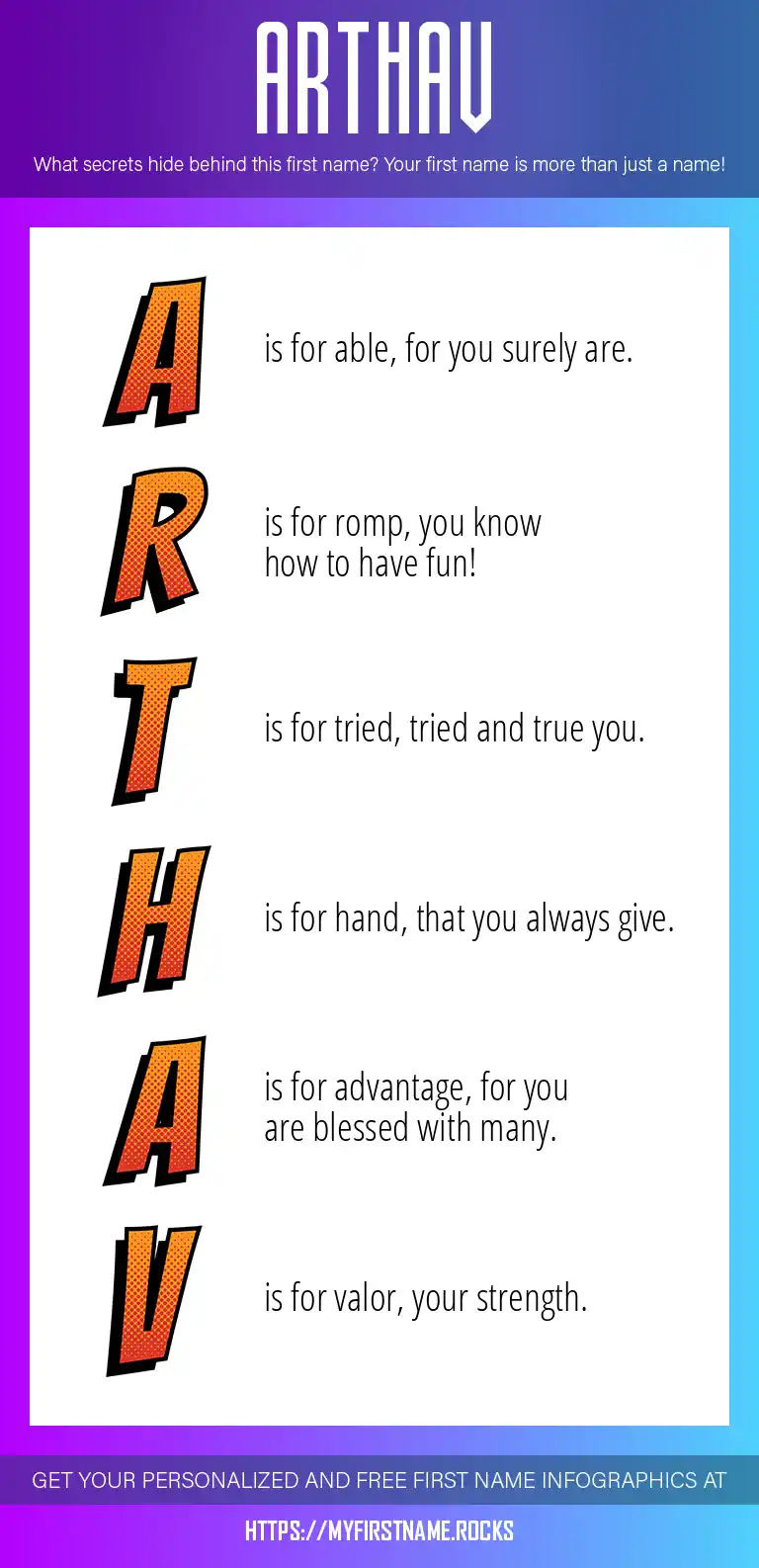 ARTHAV

What secrets hide behind this first name? Your first name is more than just a name!

A is for able, for you surely are.

R is for romp, you know how to have fun!

T is for tried, tried and true you.

H is for hand, that you always give.

A is for advantage, for you are blessed with many.

V is for valor, your strength.

GET YOUR PERSONALIZED AND FREE FIRST NAME INFOGRAPHICS AT

HTTPS://MYFIRSTNAME.ROCKS