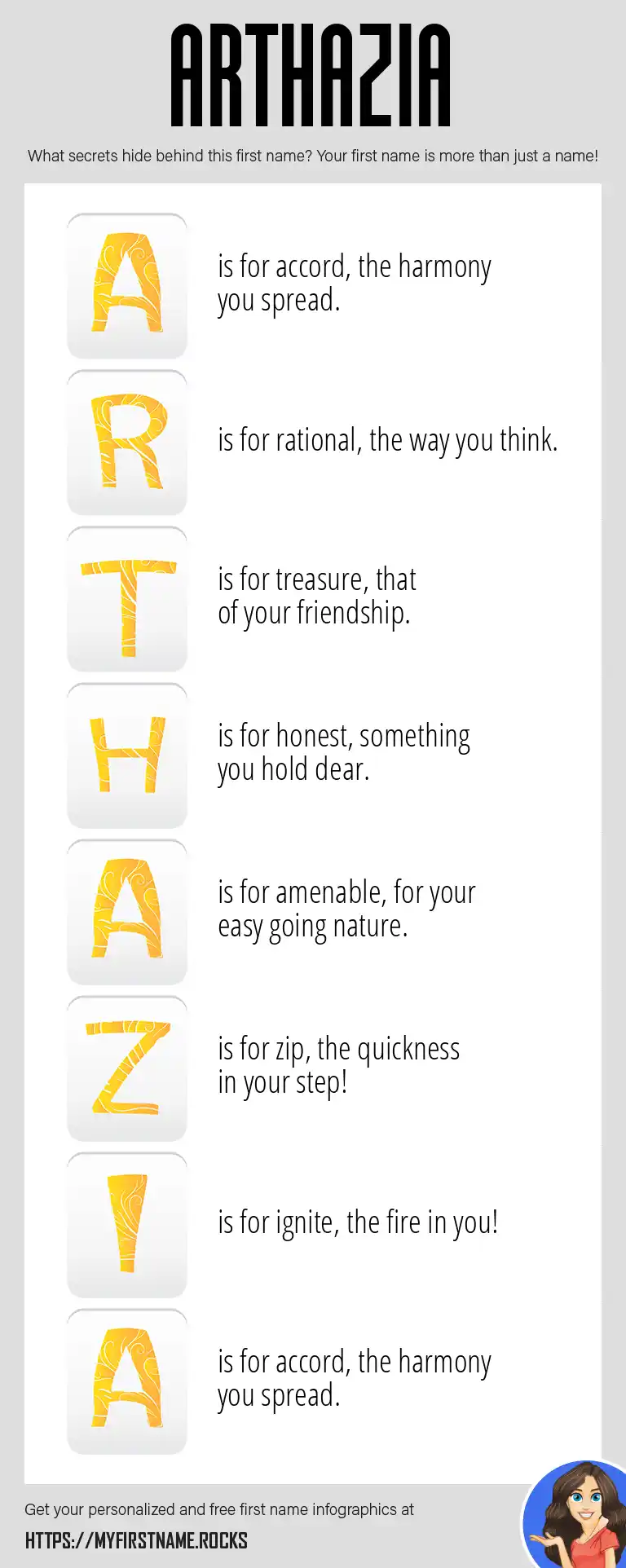 ARTHAZIA

What secrets hide behind this first name? Your first name is more than just a name!

A is for accord, the harmony you spread.

R is for rational, the way you think.

T is for treasure, that of your friendship.

H is for honest, something you hold dear.

A is for amenable, for your easy going nature.

Z is for zip, the quickness in your step!

I is for ignite, the fire in you!

A is for accord, the harmony you spread.

Get your personalized and free first name infographics at

HTTPS://MYFIRSTNAME.ROCKS