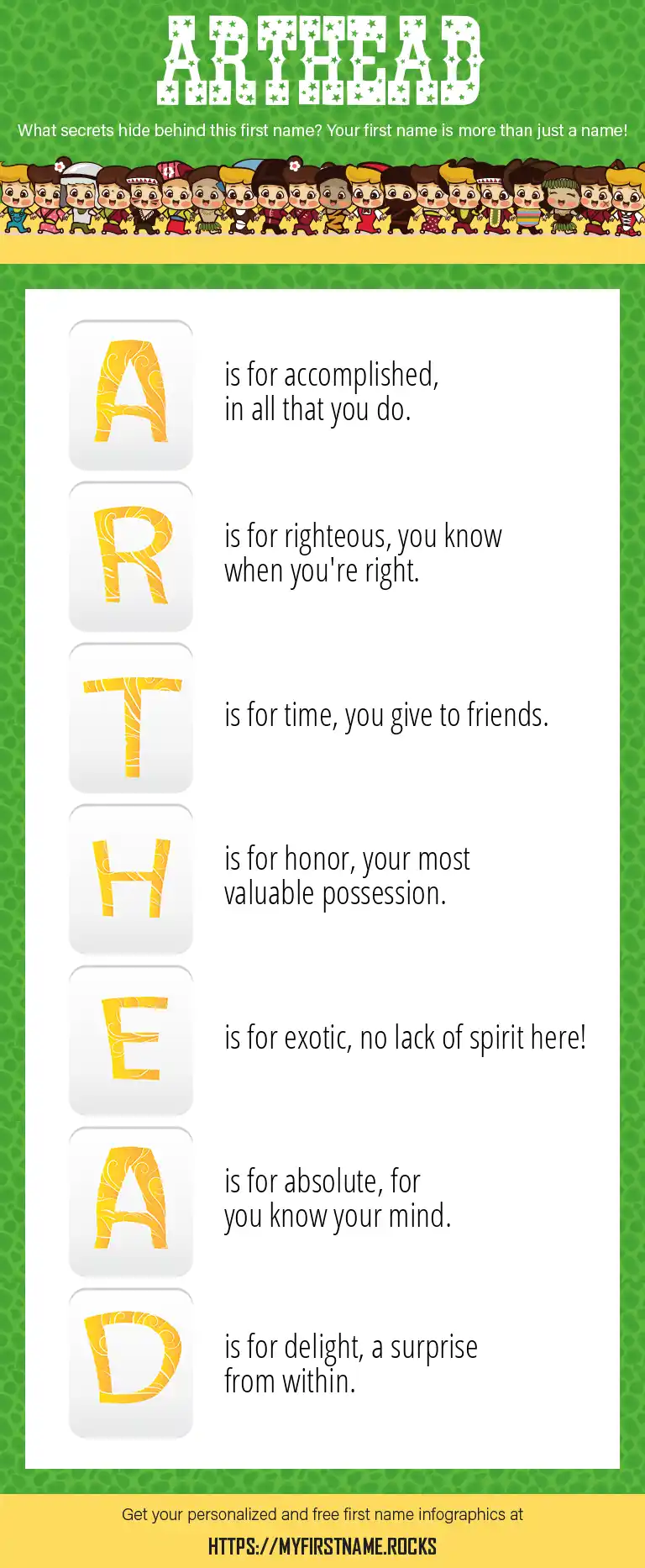 ARTHEAD

What secrets hide behind this first name? Your first name is more than just a name!

A is for accomplished, in all that you do.

R is for righteous, you know when you're right.

T is for time, you give to friends.

H is for honor, your most valuable possession.

E is for exotic, no lack of spirit here!

A is for absolute, for you know your mind.

D is for delight, a surprise from within.

Get your personalized and free first name infographics at

HTTPS://MYFIRSTNAME.ROCKS