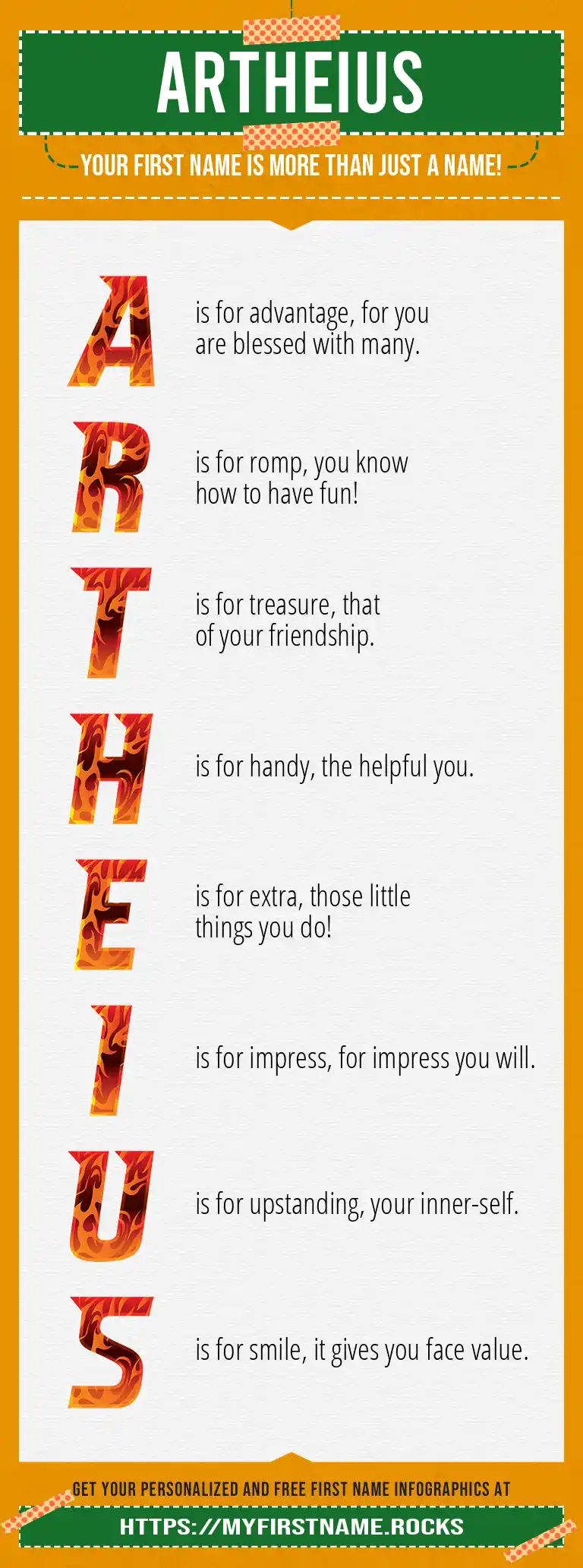 ARTHEIUS

YOUR FIRST NAME IS MORE THAN JUST A NAME!

A is for advantage, for you are blessed with many.

R is for romp, you know how to have fun!

T is for treasure, that of your friendship.

H is for handy, the helpful you.

E is for extra, those little things you do!

I is for impress, for impress you will.

U is for upstanding, your inner-self.

S is for smile, it gives you face value.

GET YOUR PERSONALIZED AND FREE FIRST NAME INFOGRAPHICS AT

HTTPS://MYFIRSTNAME.ROCKS