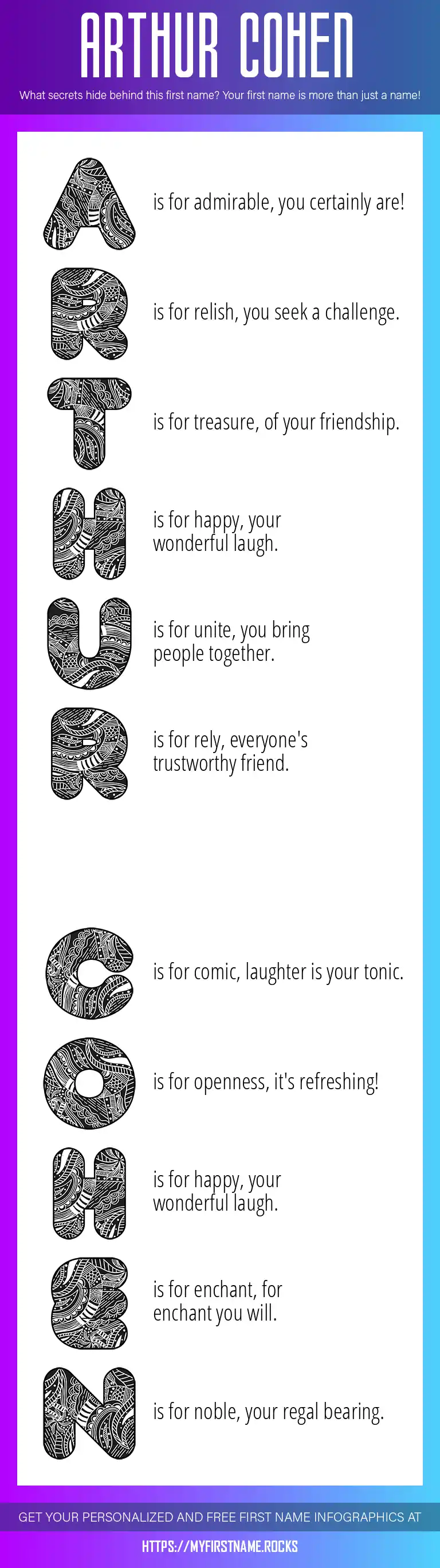 ARTHUR COHEN

What secrets hide behind this first name? Your first name is more than just a name!

A is for admirable, you certainly are!

R is for relish, you seek a challenge.

T is for treasure, of your friendship.

H is for happy, your wonderful laugh.

U is for unite, you bring people together.

R is for rely, everyone's trustworthy friend.

C is for comic, laughter is your tonic.

O is for openness, it's refreshing!

H is for happy, your wonderful laugh.

E is for enchant, for enchant you will.

N is for noble, your regal bearing.

GET YOUR PERSONALIZED AND FREE FIRST NAME INFOGRAPHICS AT

HTTPS://MYFIRSTNAME.ROCKS