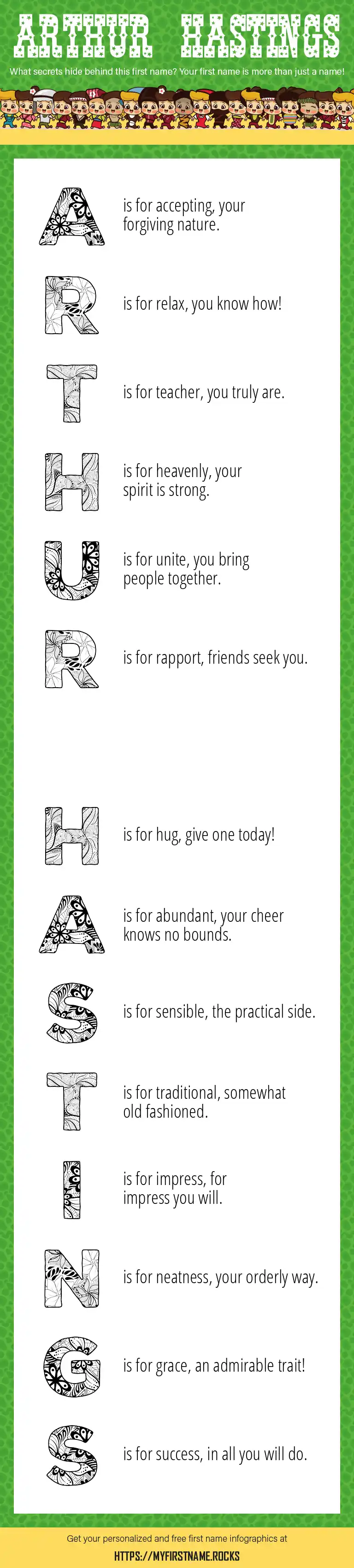 ARTHUR HASTINGS

What secrets hide behind this first name? Your first name is more than just a name!

A is for accepting, your forgiving nature.

R is for relax, you know how!

T is for teacher, you truly are.

H is for heavenly, your spirit is strong.

U is for unite, you bring people together.

R is for rapport, friends seek you.

H is for hug, give one today!

A is for abundant, your cheer knows no bounds.

S is for sensible, the practical side.

T is for traditional, somewhat old fashioned.

I is for impress, for impress you will.

N is for neatness, your orderly way.

G is for grace, an admirable trait!

S is for success, in all you will do.

Get your personalized and free first name infographics at

HTTPS://MYFIRSTNAME.ROCKS