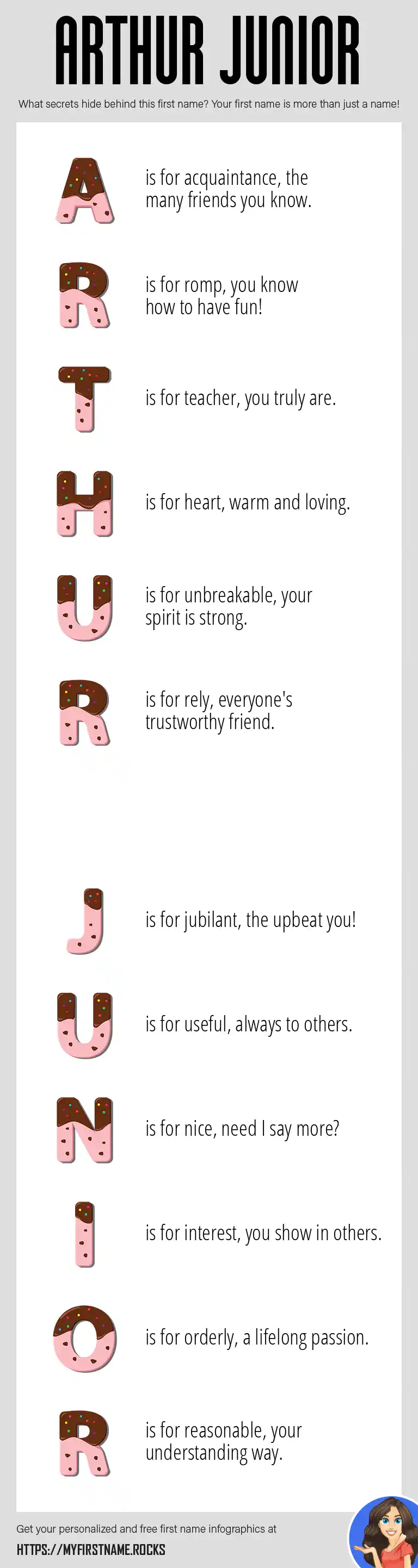 ARTHUR JUNIOR

What secrets hide behind this first name? Your first name is more than just a name!

A is for acquaintance, the many friends you know.

R is for romp, you know how to have fun!

T is for teacher, you truly are.

H is for heart, warm and loving.

U is for unbreakable, your spirit is strong.

R is for rely, everyone's trustworthy friend.

J is for jubilant, the upbeat you!

U is for useful, always to others.

N is for nice, need I say more?

I is for interest, you show in others.

O is for orderly, a lifelong passion.

R is for reasonable, your understanding way.

Get your personalized and free first name infographics at

HTTPS://MYFIRSTNAME.ROCKS