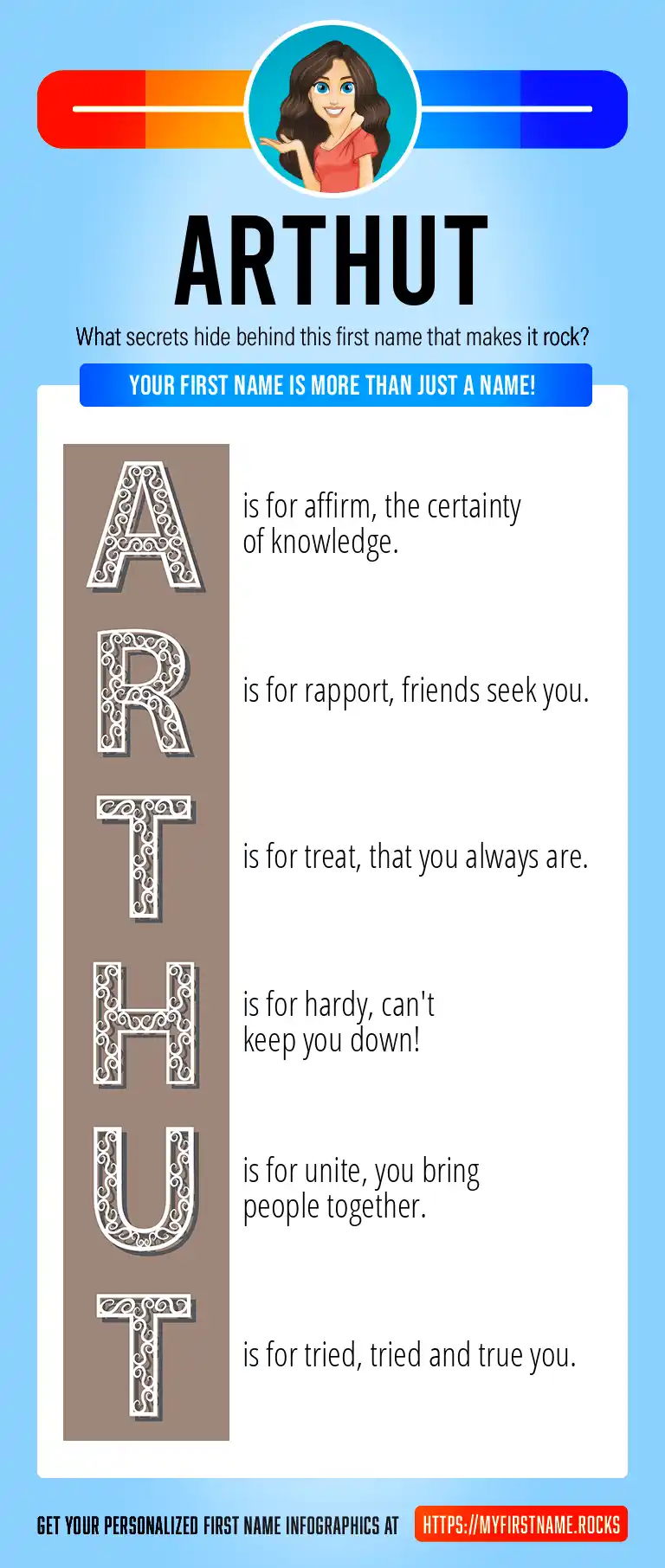 ARTHUT

What secrets hide behind this first name that makes it rock?

YOUR FIRST NAME IS MORE THAN JUST A NAME!

A is for affirm, the certainty of knowledge.

R is for rapport, friends seek you.

T is for treat, that you always are.

H is for hardy, can't keep you down!

U is for unite, you bring people together.

T is for tried, tried and true you.

GET YOUR PERSONALIZED FIRST NAME INFOGRAPHICS AT HTTPS://MYFIRSTNAME.ROCKS