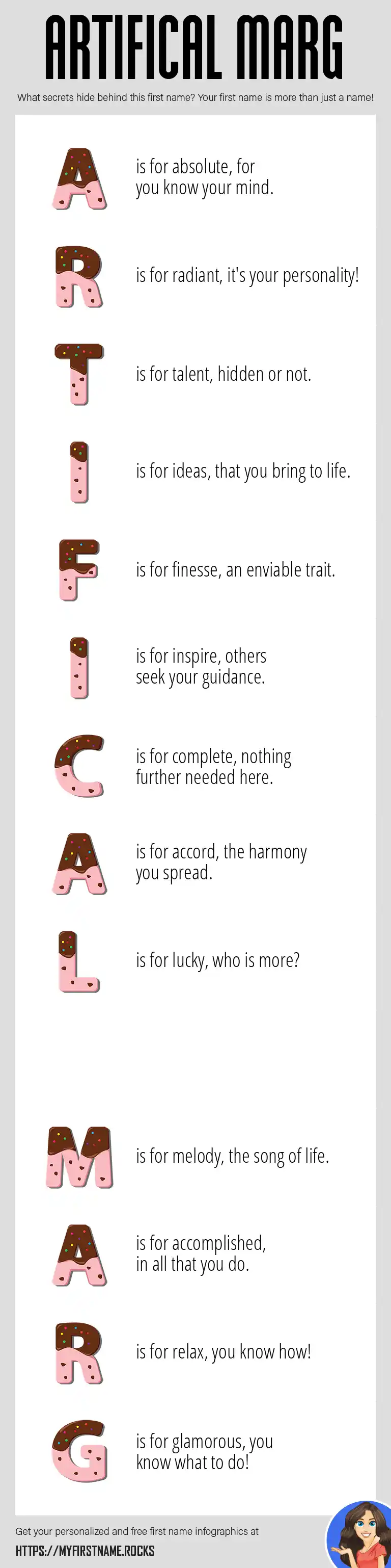 ARTIFICAL MARG

What secrets hide behind this first name? Your first name is more than just a name!

A is for absolute, for you know your mind.

R is for radiant, it's your personality!

T is for talent, hidden or not.

I is for ideas, that you bring to life.

F is for finesse, an enviable trait.

I is for inspire, others seek your guidance.

C is for complete, nothing further needed here.

A is for accord, the harmony you spread.

L is for lucky, who is more?

M is for melody, the song of life.

A is for accomplished, in all that you do.

R is for relax, you know how!

G is for glamorous, you know what to do!

Get your personalized and free first name infographics at

HTTPS://MYFIRSTNAME.ROCKS