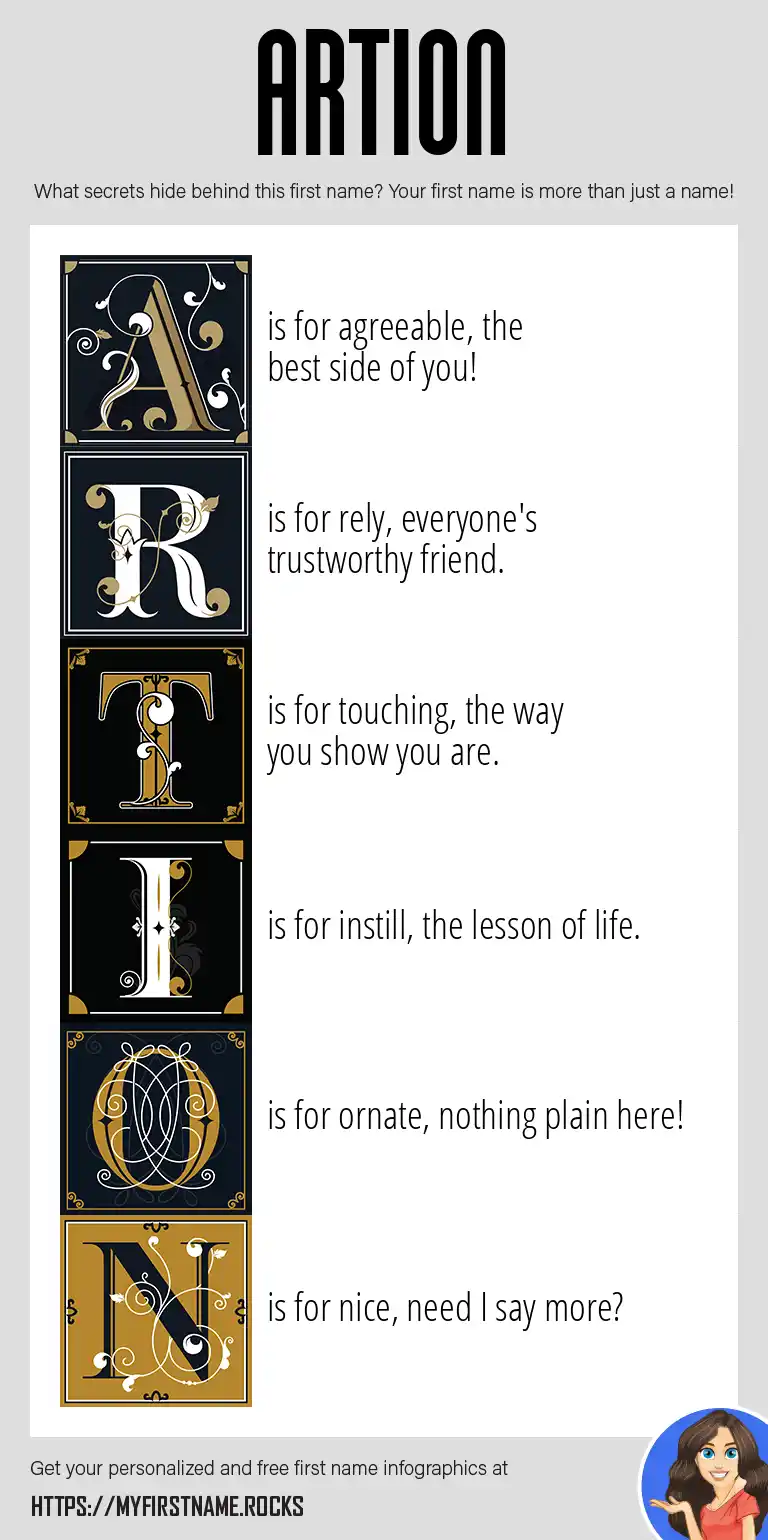 ARTION

What secrets hide behind this first name? Your first name is more than just a name!

A is for agreeable, the best side of you!

R is for rely, everyone's trustworthy friend.

T is for touching, the way you show you are.

I is for instill, the lesson of life.

O is for ornate, nothing plain here!

N is for nice, need I say more?

Get your personalized and free first name infographics at

HTTPS://MYFIRSTNAME.ROCKS