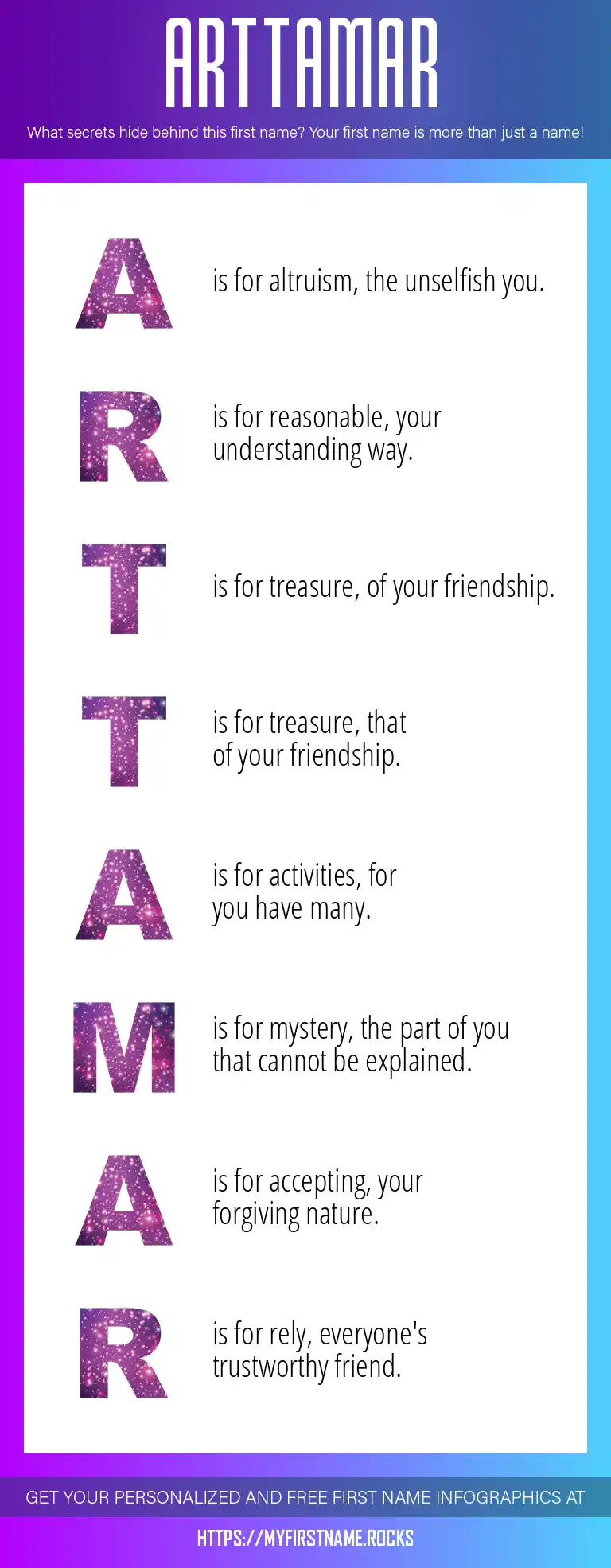 ARTTAMAR

What secrets hide behind this first name? Your first name is more than just a name!

A is for altruism, the unselfish you.

R is for reasonable, your understanding way.

T is for treasure, of your friendship.

T is for treasure, that of your friendship.

A is for activities, for you have many.

M is for mystery, the part of you that cannot be explained.

A is for accepting, your forgiving nature.

R is for rely, everyone's trustworthy friend.

GET YOUR PERSONALIZED AND FREE FIRST NAME INFOGRAPHICS AT

HTTPS://MYFIRSTNAME.ROCKS