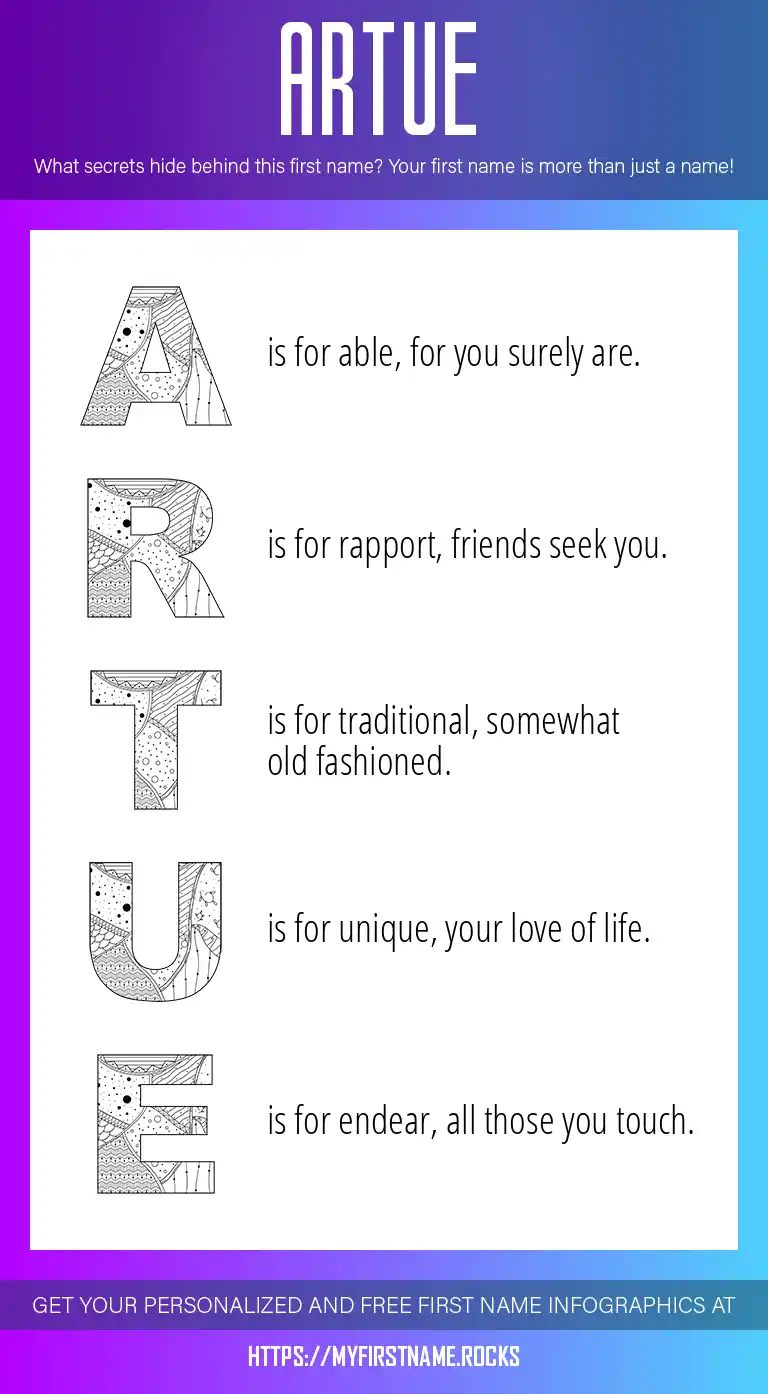 ARTUE

What secrets hide behind this first name? Your first name is more than just a name!

A is for able, for you surely are.

R is for rapport, friends seek you.

T is for traditional, somewhat old fashioned.

U is for unique, your love of life.

E is for endear, all those you touch.

GET YOUR PERSONALIZED AND FREE FIRST NAME INFOGRAPHICS AT

HTTPS://MYFIRSTNAME.ROCKS