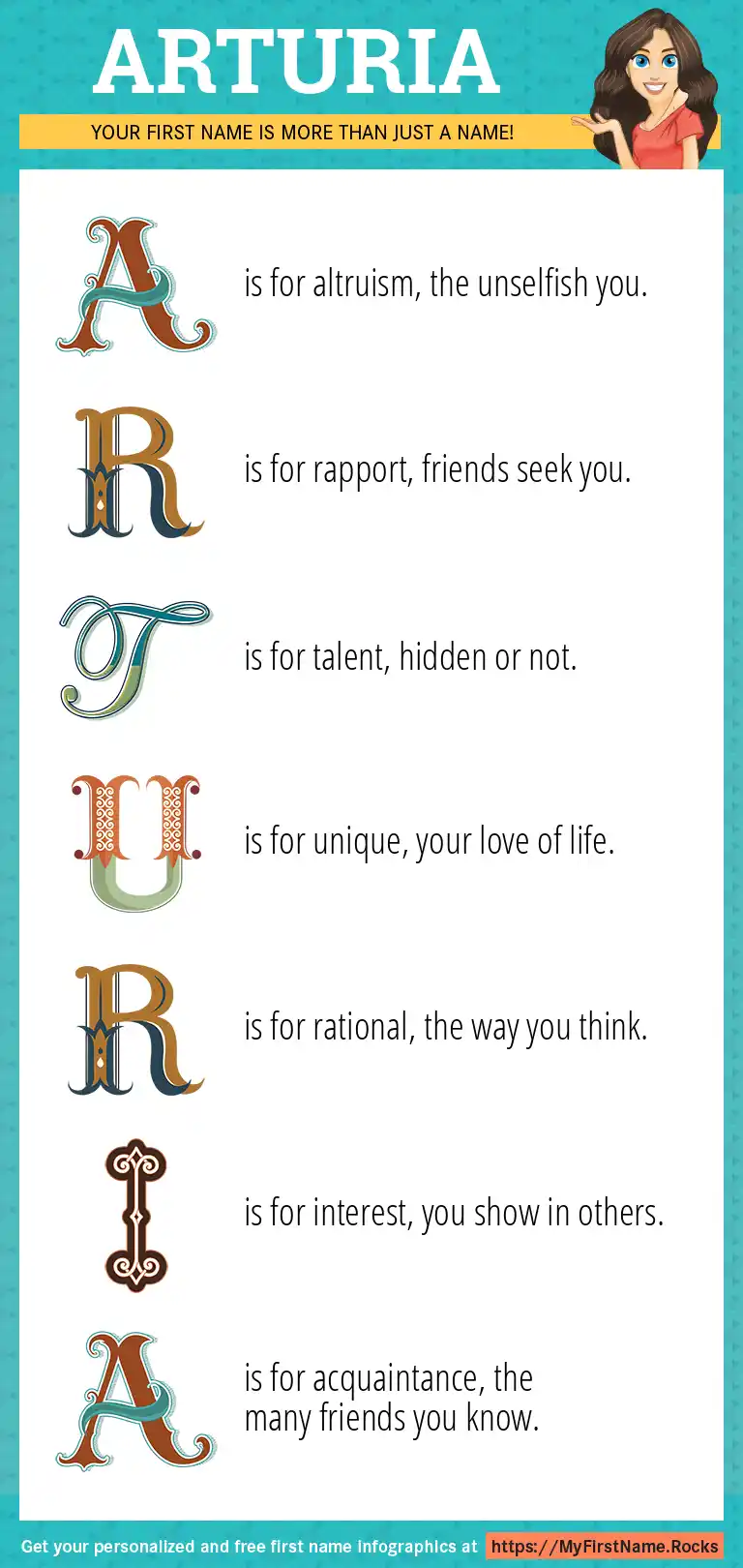 ARTURIA

YOUR FIRST NAME IS MORE THAN JUST A NAME!

A is for altruism, the unselfish you.

R is for rapport, friends seek you.

T is for talent, hidden or not.

U is for unique, your love of life.

R is for rational, the way you think.

I is for interest, you show in others.

A is for acquaintance, the many friends you know.

Get your personalized and free first name infographics at https://MyFirstName.Rocks