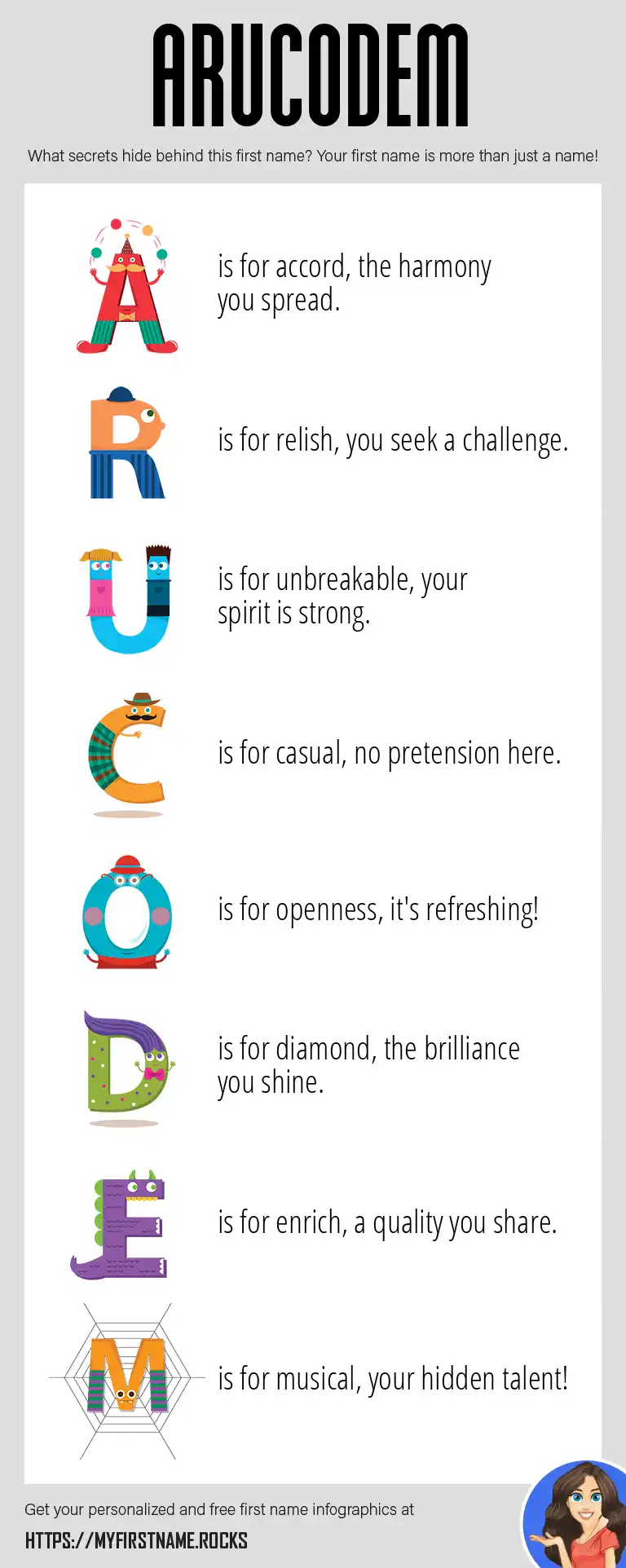 ARUCODEM

What secrets hide behind this first name? Your first name is more than just a name!

A is for accord, the harmony you spread.

R is for relish, you seek a challenge.

U is for unbreakable, your spirit is strong.

C is for casual, no pretension here.

O is for openness, it's refreshing!

D is for diamond, the brilliance you shine.

E is for enrich, a quality you share.

M is for musical, your hidden talent!

Get your personalized and free first name infographics at

HTTPS://MYFIRSTNAME.ROCKS