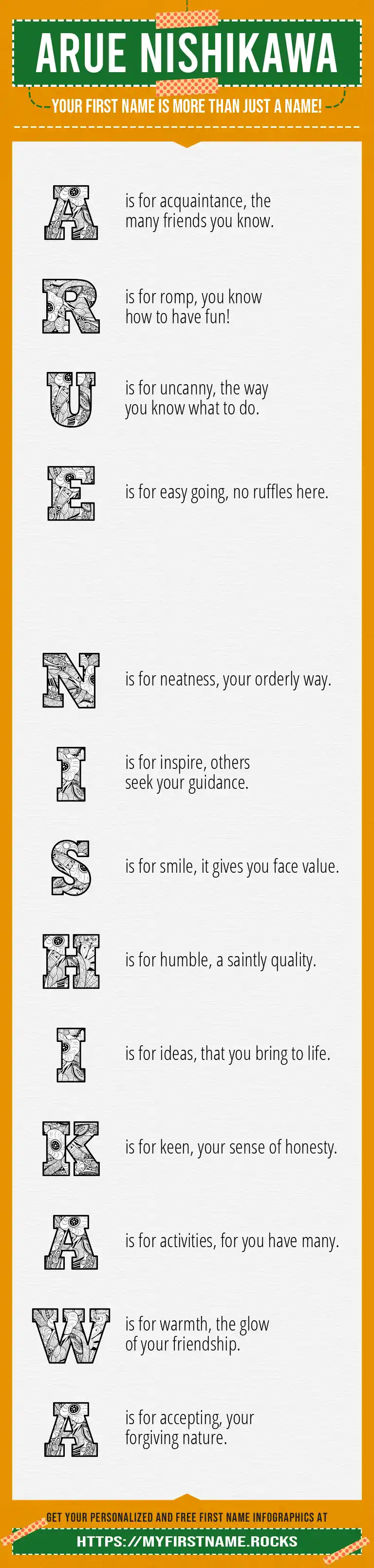 ARUE NISHIKAWA

YOUR FIRST NAME IS MORE THAN JUST A NAME!

A is for acquaintance, the many friends you know.

R is for romp, you know how to have fun!

U is for uncanny, the way you know what to do.

E is for easy going, no ruffles here.

N is for neatness, your orderly way.

I is for inspire, others seek your guidance.

S is for smile, it gives you face value.

H is for humble, a saintly quality.

I is for ideas, that you bring to life.

K is for keen, your sense of honesty.

A is for activities, for you have many.

W is for warmth, the glow of your friendship.

A is for accepting, your forgiving nature.

GET YOUR PERSONALIZED AND FREE FIRST NAME INFOGRAPHICS AT

HTTPS://MYFIRSTNAME.ROCKS