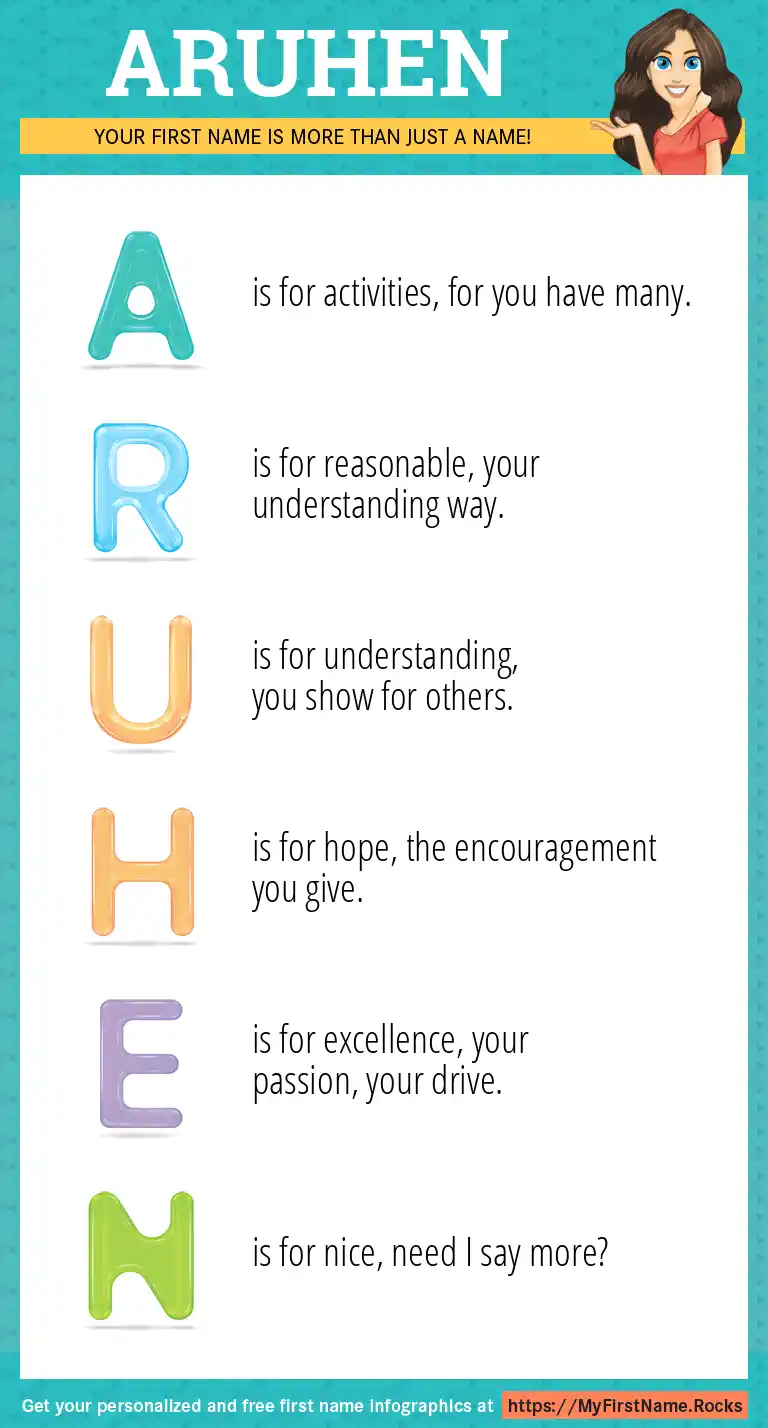 ARUHEN

YOUR FIRST NAME IS MORE THAN JUST A NAME!

A is for activities, for you have many.

R is for reasonable, your understanding way.

U is for understanding, you show for others.

H is for hope, the encouragement you give.

E is for excellence, your passion, your drive.

N is for nice, need I say more?

Get your personalized and free first name infographics at https://MyFirstName.Rocks