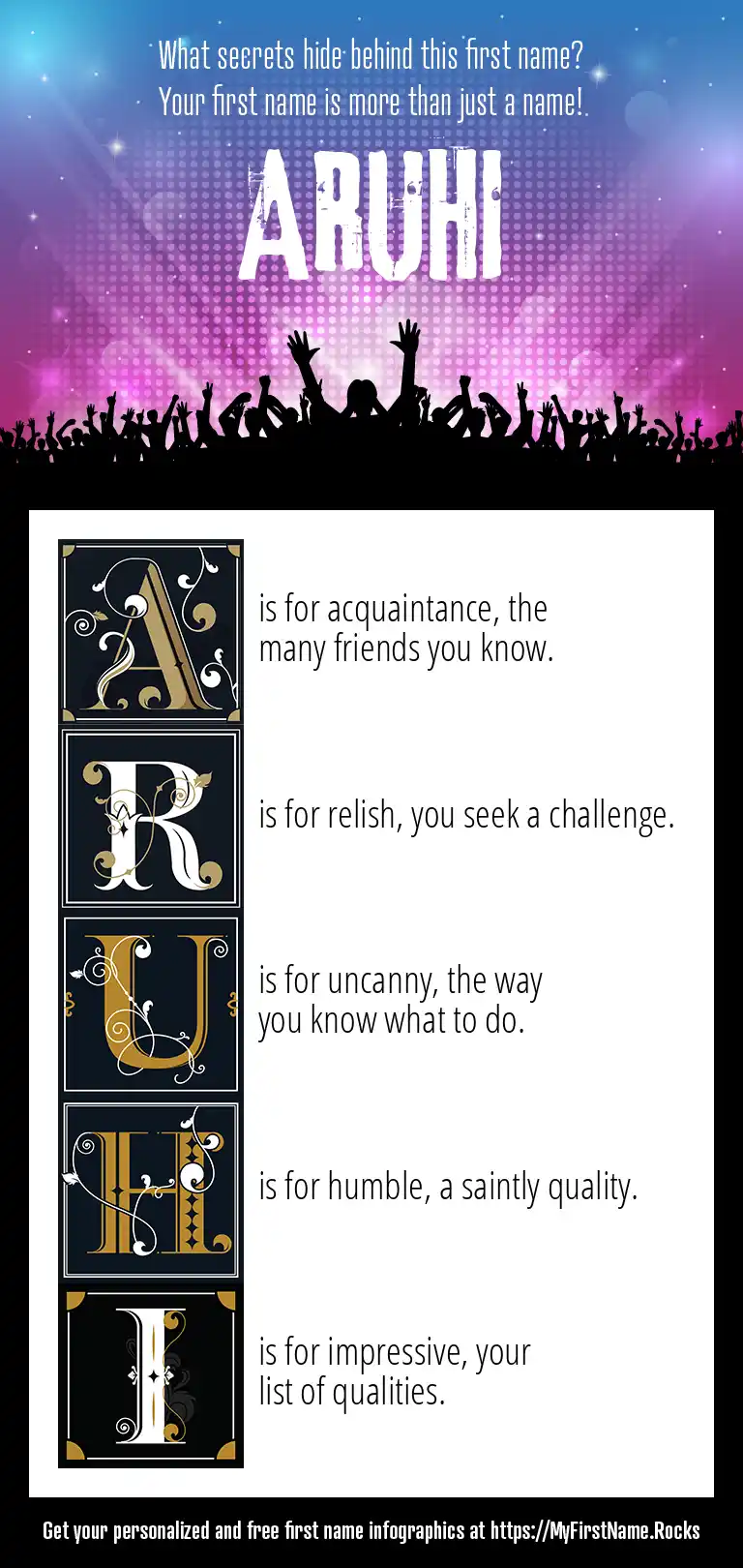 What secrets hide behind this first name?
Your first name is more than just a name!

ARUHI

A is for acquaintance, the many friends you know.

R is for relish, you seek a challenge.

U is for uncanny, the way you know what to do.

H is for humble, a saintly quality.

I is for impressive, your list of qualities.

Get your personalized and free first name infographics at https://MyFirstName.Rocks