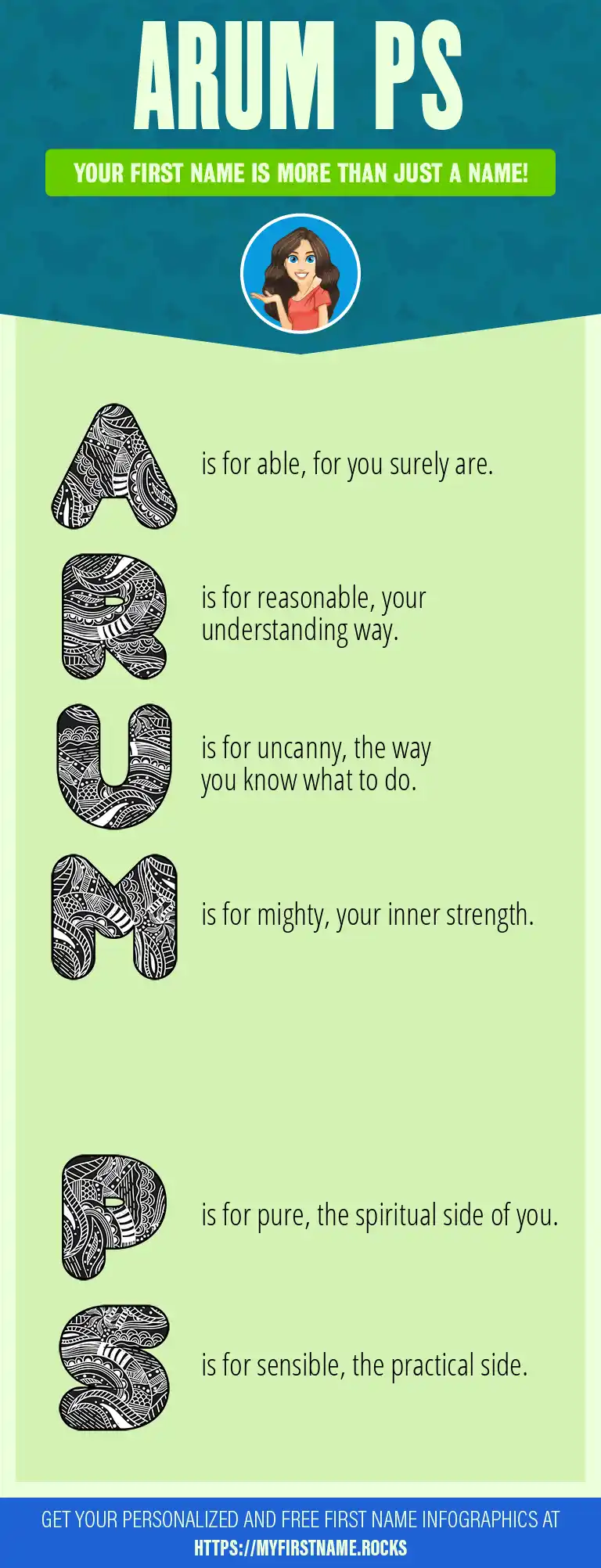 ARUM PS

YOUR FIRST NAME IS MORE THAN JUST A NAME!

A is for able, for you surely are.

R is for reasonable, your understanding way.

U is for uncanny, the way you know what to do.

M is for mighty, your inner strength.

P is for pure, the spiritual side of you.

S is for sensible, the practical side.

GET YOUR PERSONALIZED AND FREE FIRST NAME INFOGRAPHICS AT HTTPS://MYFIRSTNAME.ROCKS