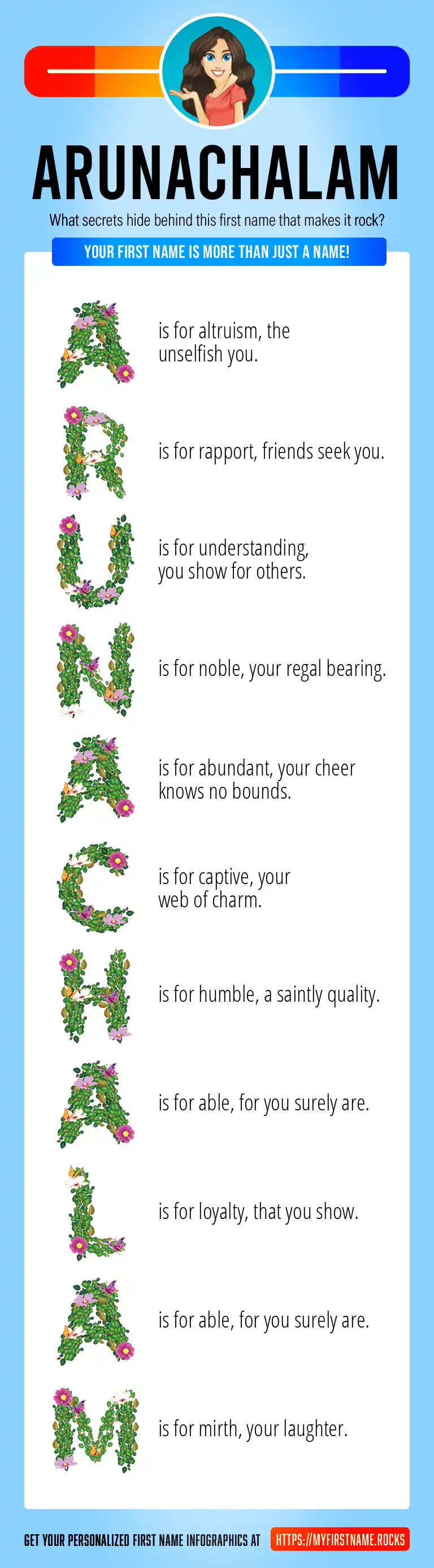 ARUNACHALAM

What secrets hide behind this first name that makes it rock?

YOUR FIRST NAME IS MORE THAN JUST A NAME!

A is for altruism, the unselfish you.

R is for rapport, friends seek you.

U is for understanding, you show for others.

N is for noble, your regal bearing.

A is for abundant, your cheer knows no bounds.

C is for captive, your web of charm.

H is for humble, a saintly quality.

A is for able, for you surely are.

L is for loyalty, that you show.

A is for able, for you surely are.

M is for mirth, your laughter.

GET YOUR PERSONALIZED FIRST NAME INFOGRAPHICS AT HTTPS://MYFIRSTNAME.ROCKS