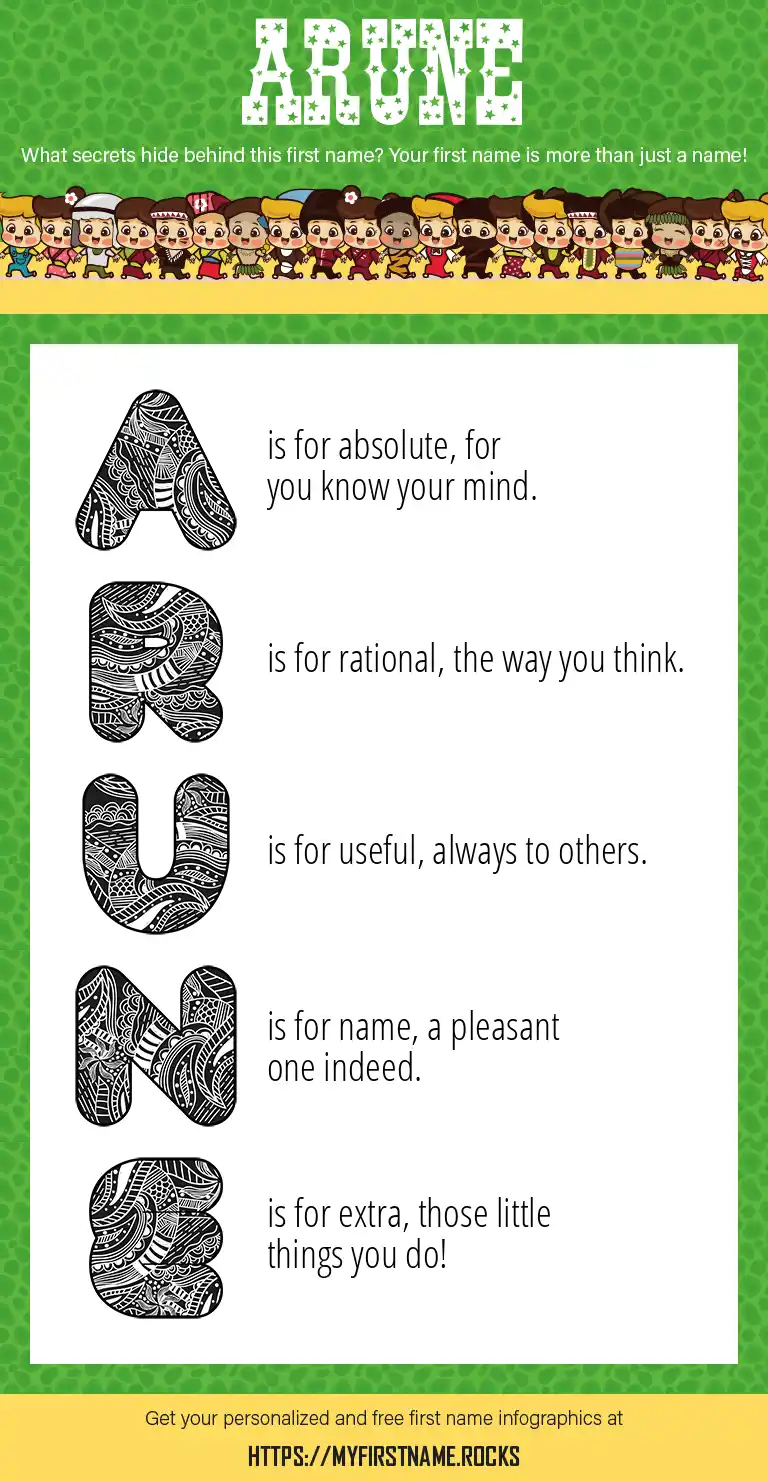 ARUNE

What secrets hide behind this first name? Your first name is more than just a name!

A is for absolute, for you know your mind.

R is for rational, the way you think.

U is for useful, always to others.

N is for name, a pleasant one indeed.

E is for extra, those little things you do!

Get your personalized and free first name infographics at

HTTPS://MYFIRSTNAME.ROCKS