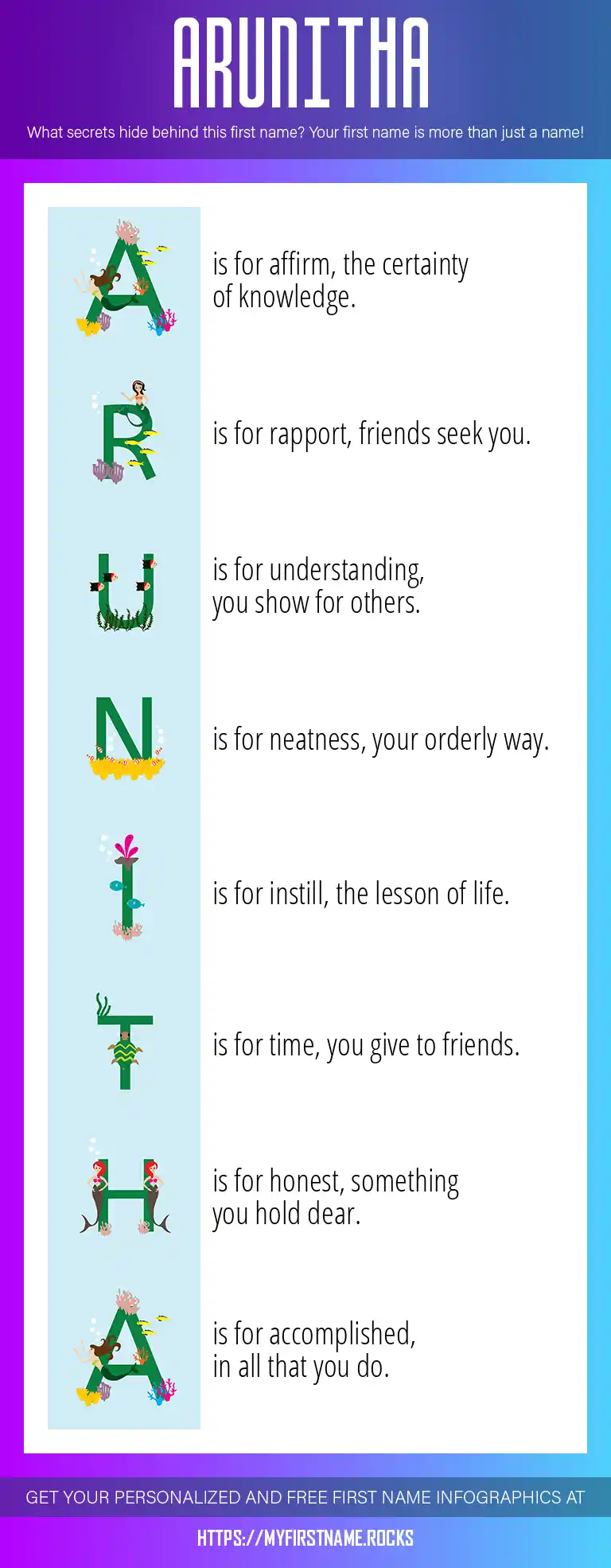 ARUNITHA

What secrets hide behind this first name? Your first name is more than just a name!

A is for affirm, the certainty of knowledge.

R is for rapport, friends seek you.

U is for understanding, you show for others.

N is for neatness, your orderly way.

I is for instill, the lesson of life.

T is for time, you give to friends.

H is for honest, something you hold dear.

A is for accomplished, in all that you do.

GET YOUR PERSONALIZED AND FREE FIRST NAME INFOGRAPHICS AT

HTTPS://MYFIRSTNAME.ROCKS