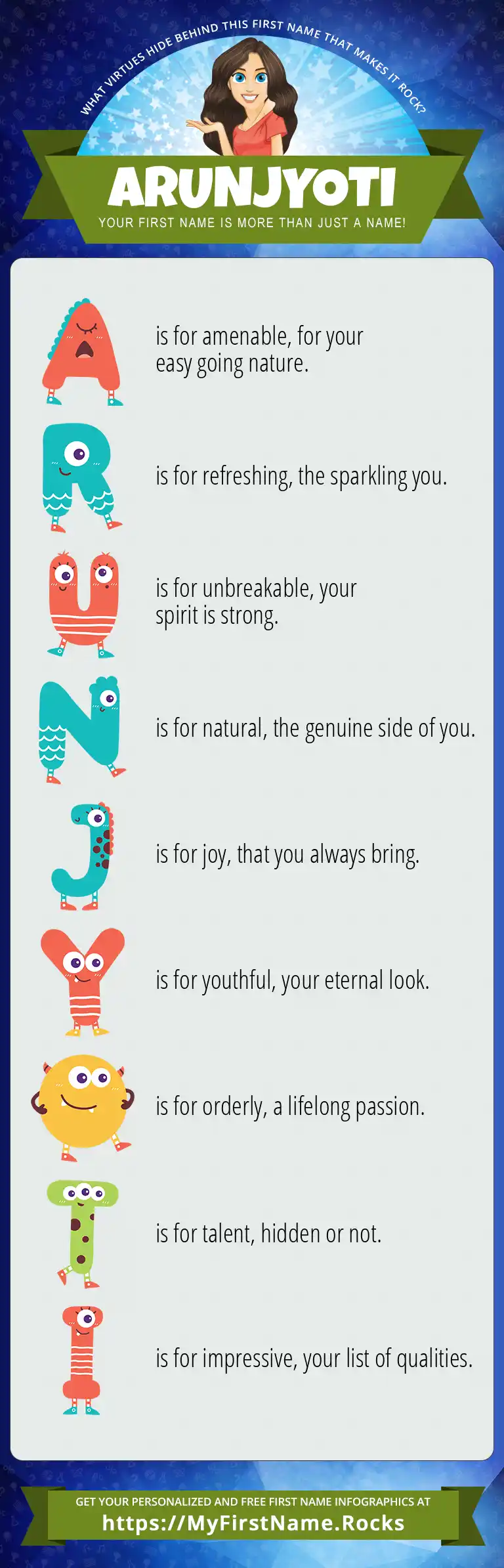 WHAT VIRTUES HIDE BEHIND THIS FIRST NAME THAT MAKES IT ROCK?

ARUNJYOTI

YOUR FIRST NAME IS MORE THAN JUST A NAME!

A is for amenable, for your easy going nature.

R is for refreshing, the sparkling you.

U is for unbreakable, your spirit is strong.

N is for natural, the genuine side of you.

J is for joy, that you always bring.

Y is for youthful, your eternal look.

O is for orderly, a lifelong passion.

T is for talent, hidden or not.

I is for impressive, your list of qualities.

GET YOUR PERSONALIZED AND FREE FIRST NAME INFOGRAPHICS AT
https://MyFirstName.Rocks