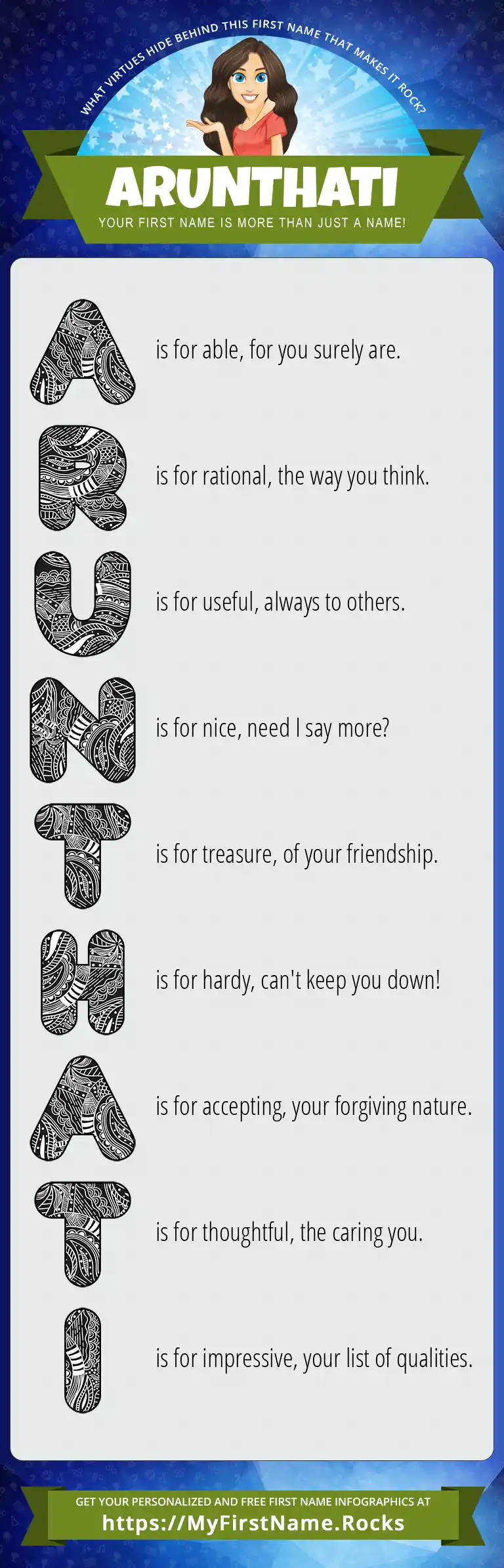 WHAT VIRTUES HIDE BEHIND THIS FIRST NAME THAT MAKES IT ROCK?

ARUNTHATI

YOUR FIRST NAME IS MORE THAN JUST A NAME!

A is for able, for you surely are.

R is for rational, the way you think.

U is for useful, always to others.

N is for nice, need I say more?

T is for treasure, of your friendship.

H is for hardy, can't keep you down!

A is for accepting, your forgiving nature.

T is for thoughtful, the caring you.

I is for impressive, your list of qualities.

GET YOUR PERSONALIZED AND FREE FIRST NAME INFOGRAPHICS AT
https://MyFirstName.Rocks