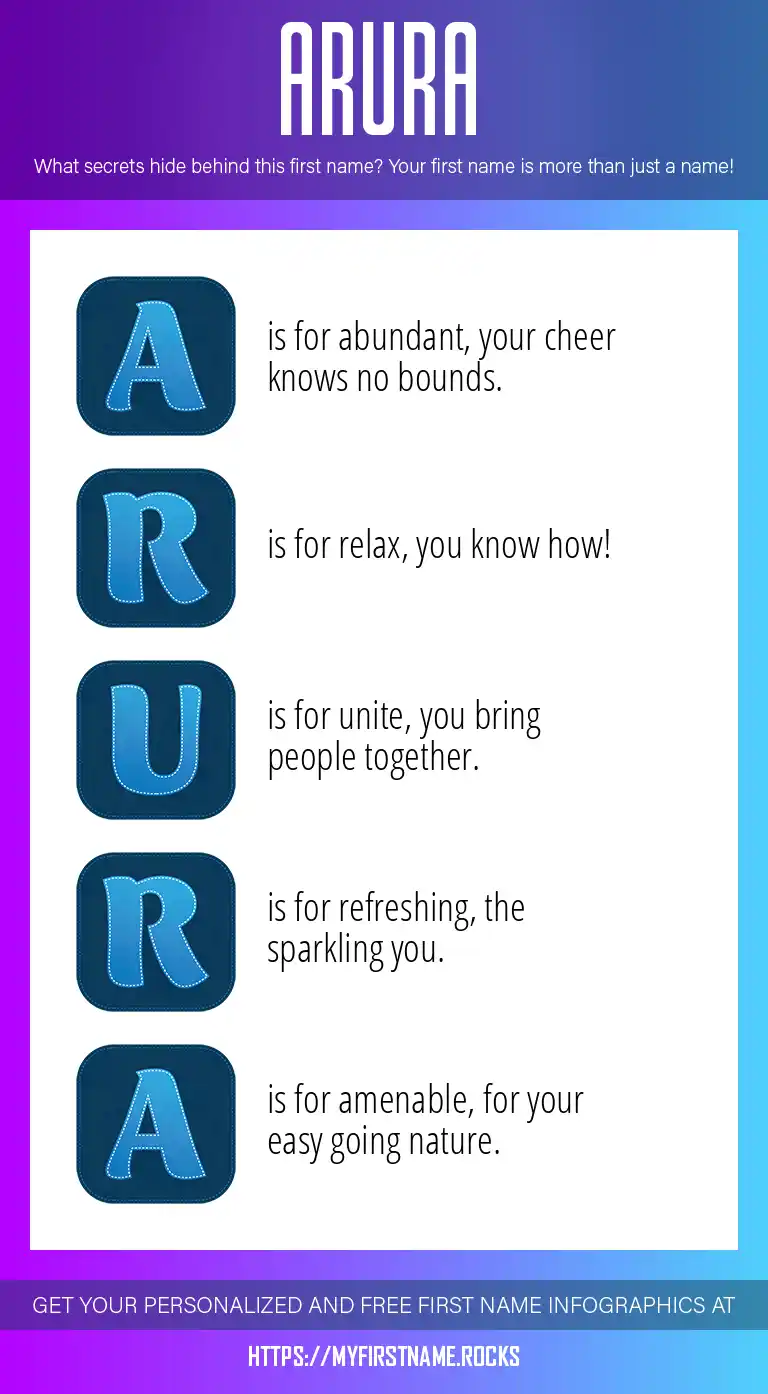 ARURA

What secrets hide behind this first name? Your first name is more than just a name!

A is for abundant, your cheer knows no bounds.

R is for relax, you know how!

U is for unite, you bring people together.

R is for refreshing, the sparkling you.

A is for amenable, for your easy going nature.

GET YOUR PERSONALIZED AND FREE FIRST NAME INFOGRAPHICS AT

HTTPS://MYFIRSTNAME.ROCKS