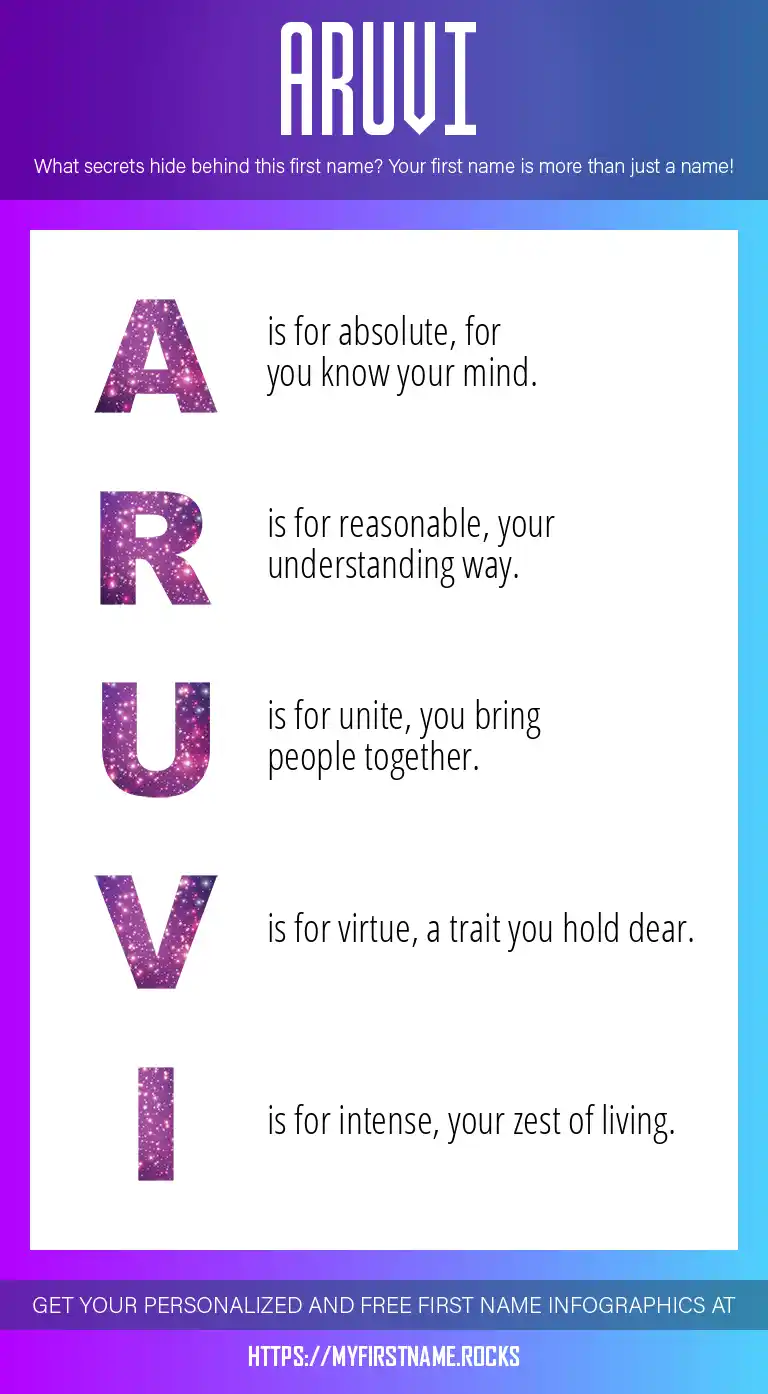 ARUVI

What secrets hide behind this first name? Your first name is more than just a name!

A is for absolute, for you know your mind.

R is for reasonable, your understanding way.

U is for unite, you bring people together.

V is for virtue, a trait you hold dear.

I is for intense, your zest of living.

GET YOUR PERSONALIZED AND FREE FIRST NAME INFOGRAPHICS AT

HTTPS://MYFIRSTNAME.ROCKS