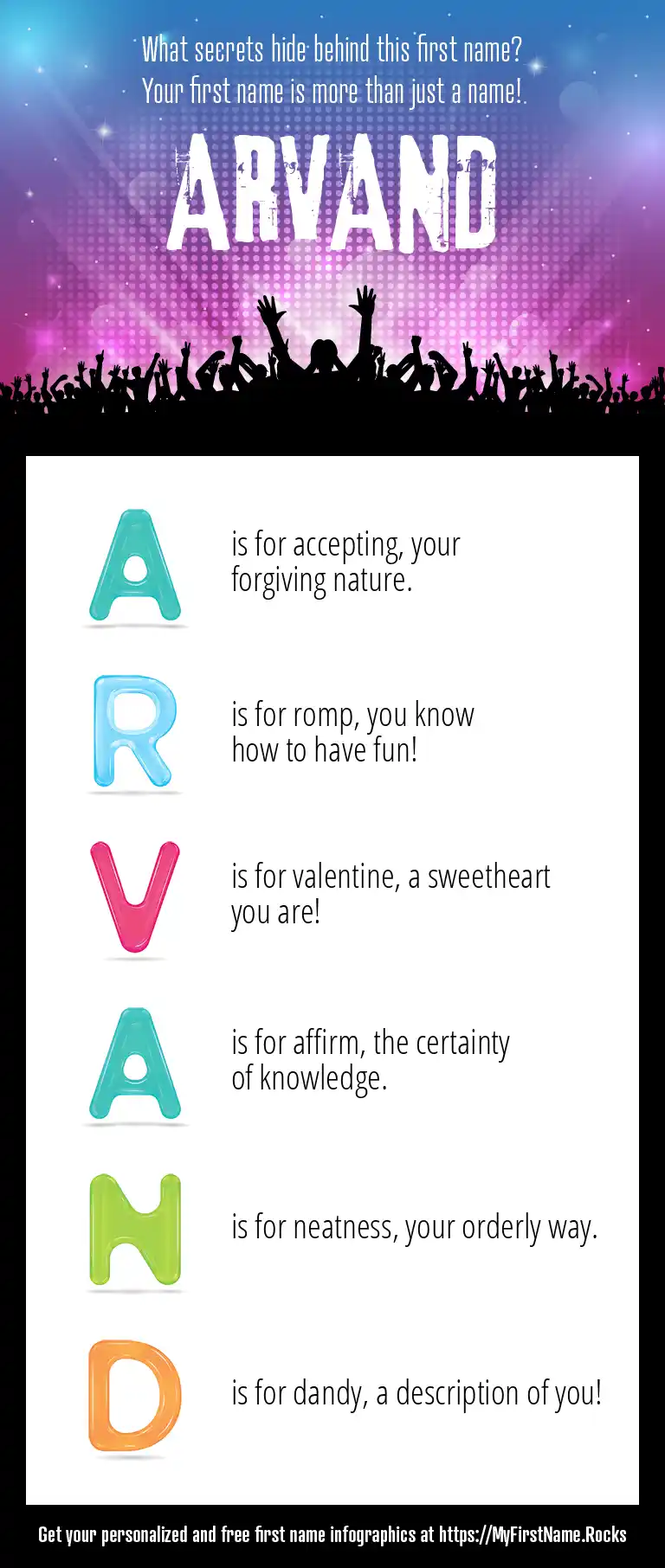 What secrets hide behind this first name?
Your first name is more than just a name!

ARVAND

A is for accepting, your forgiving nature.

R is for romp, you know how to have fun!

V is for valentine, a sweetheart you are!

A is for affirm, the certainty of knowledge.

N is for neatness, your orderly way.

D is for dandy, a description of you!

Get your personalized and free first name infographics at https://MyFirstName.Rocks